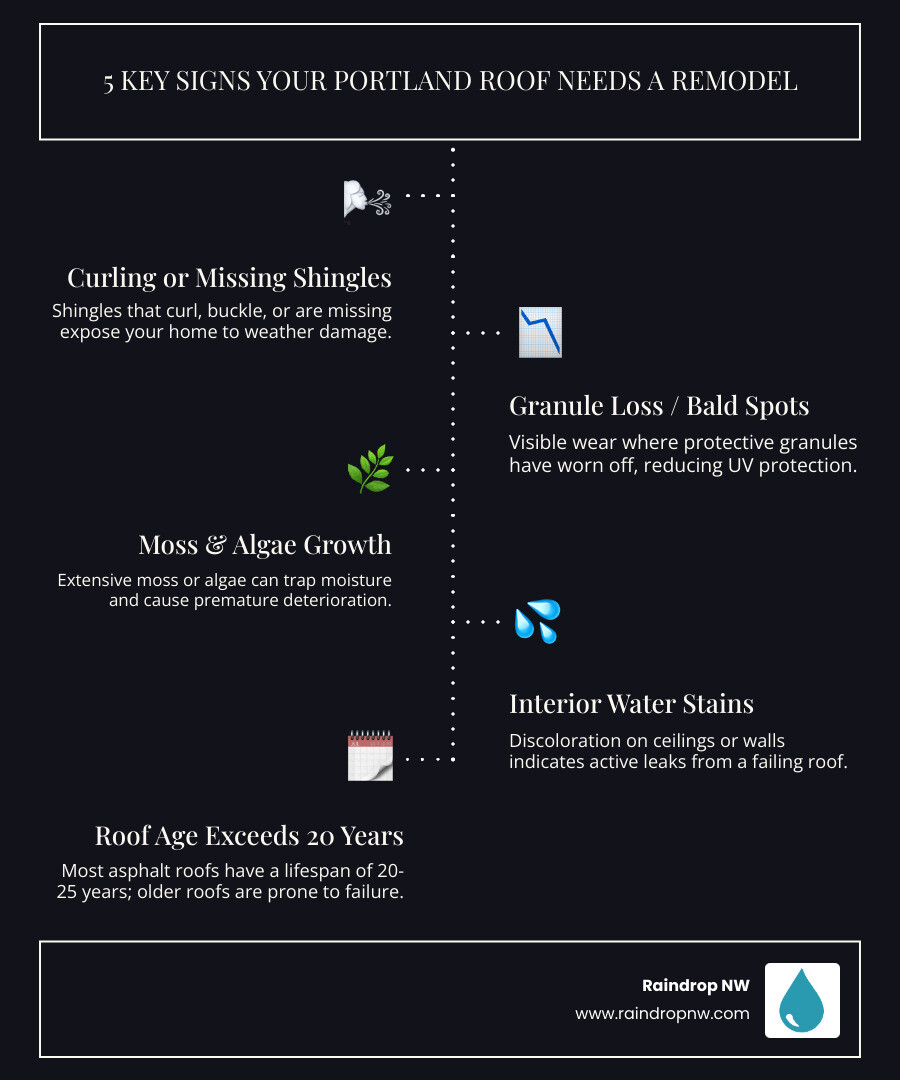 5 KEY SIGNS YOUR PORTLAND ROOF NEEDS A REMODEL

Curling or Missing Shingles
Shingles that curl, buckle, or are missing expose your home to weather damage.

Granule Loss / Bald Spots
Visible wear where protective granules have worn off, reducing UV protection.

Moss & Algae Growth
Extensive moss or algae can trap moisture and cause premature deterioration.

Interior Water Stains
Discoloration on ceilings or walls indicates active leaks from a failing roof.

Roof Age Exceeds 20 Years
Most asphalt roofs have a lifespan of 20-25 years; older roofs are prone to failure.

Raindrop NW
www.raindropnw.com