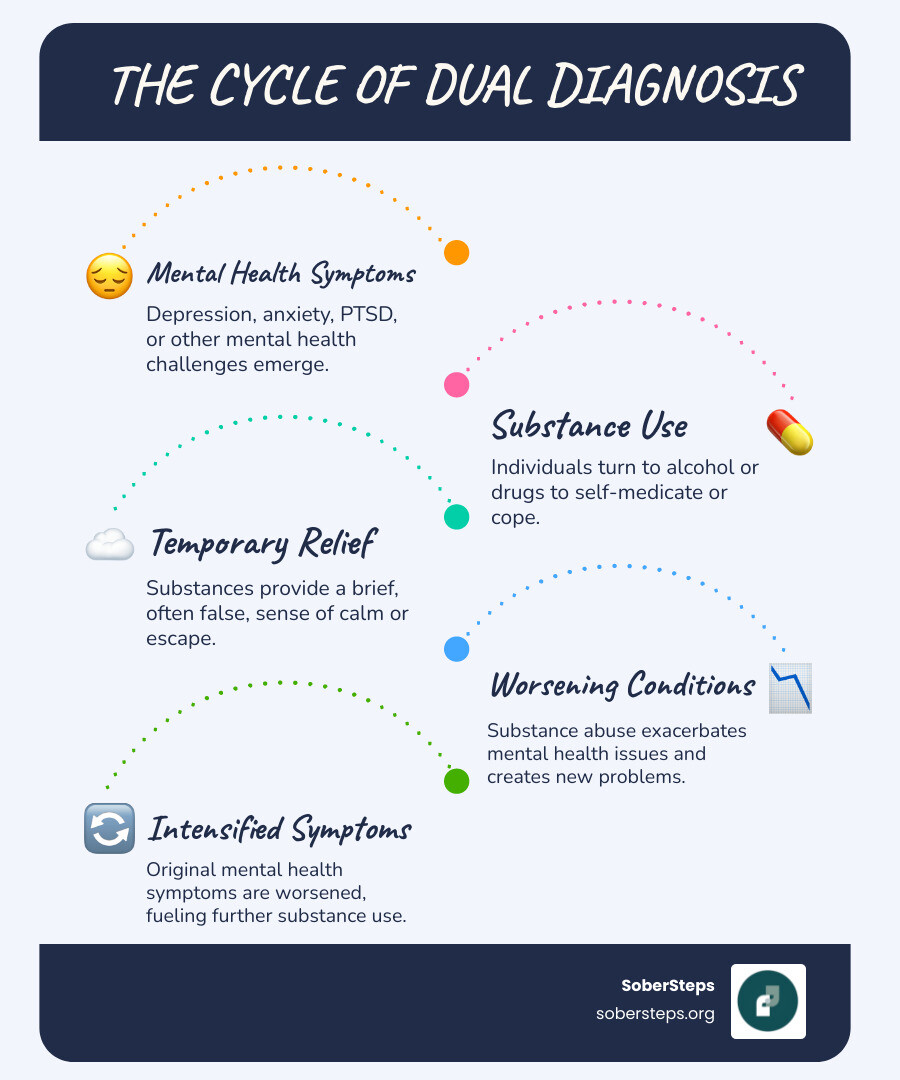 THE CYCLE OF DUAL DIAGNOSIS

Mental Health Symptoms

Depression, anxiety, PTSD, or other mental health challenges emerge.

Substance Use

Individuals turn to alcohol or drugs to self-medicate or cope.

Temporary Relief

Substances provide a brief, often false, sense of calm or escape.

Worsening Conditions

Substance abuse exacerbates mental health issues and creates new problems.

Intensified Symptoms

Original mental health symptoms are worsened, fueling further substance use.

SoberSteps
sobersteps.org