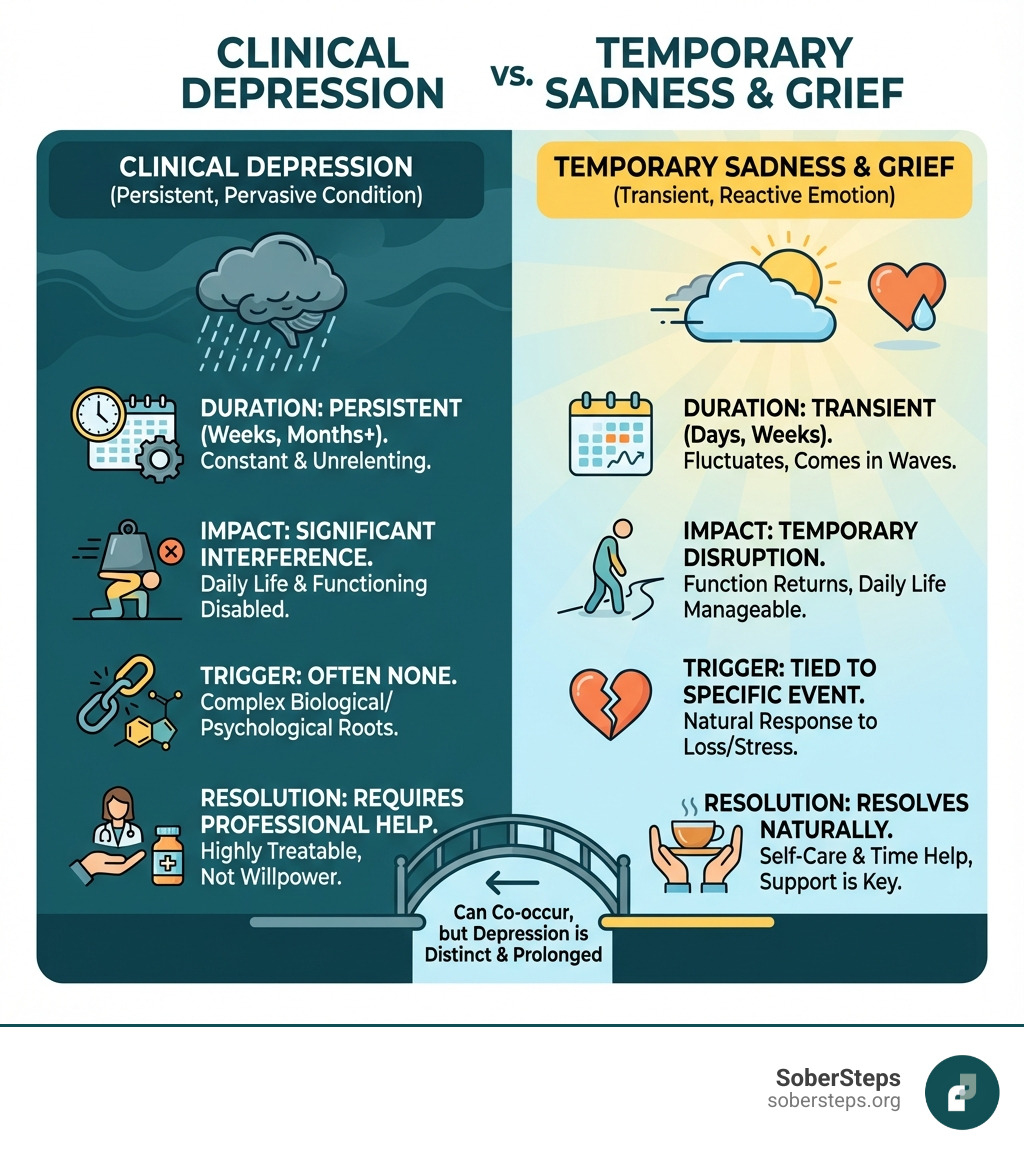 CLINICAL DEPRESSION vs. TEMPORARY SADNESS & GRIEF

CLINICAL DEPRESSION
(Persistent, Pervasive Condition)

DURATION: PERSISTENT (Weeks, Months+). Constant & Unrelenting.

IMPACT: SIGNIFICANT INTERFERENCE. Daily Life & Functioning Disabled.

TRIGGER: OFTEN NONE. Complex Biological/ Psychological Roots.

RESOLUTION: REQUIRES PROFESSIONAL HELP. Highly Treatable, Not Willpower.

TEMPORARY SADNESS & GRIEF
(Transient, Reactive Emotion)

DURATION: TRANSIENT (Days, Weeks). Fluctuates, Comes in Waves.

IMPACT: TEMPORARY DISRUPTION. Function Returns, Daily Life Manageable.

TRIGGER: TIED TO SPECIFIC EVENT. Natural Response to Loss/Stress.

RESOLUTION: RESOLVES NATURALLY. Self-Care & Time Help, Support is Key.

Can Co-occur, but Depression is Distinct & Prolonged

SoberSteps
sobersteps.org