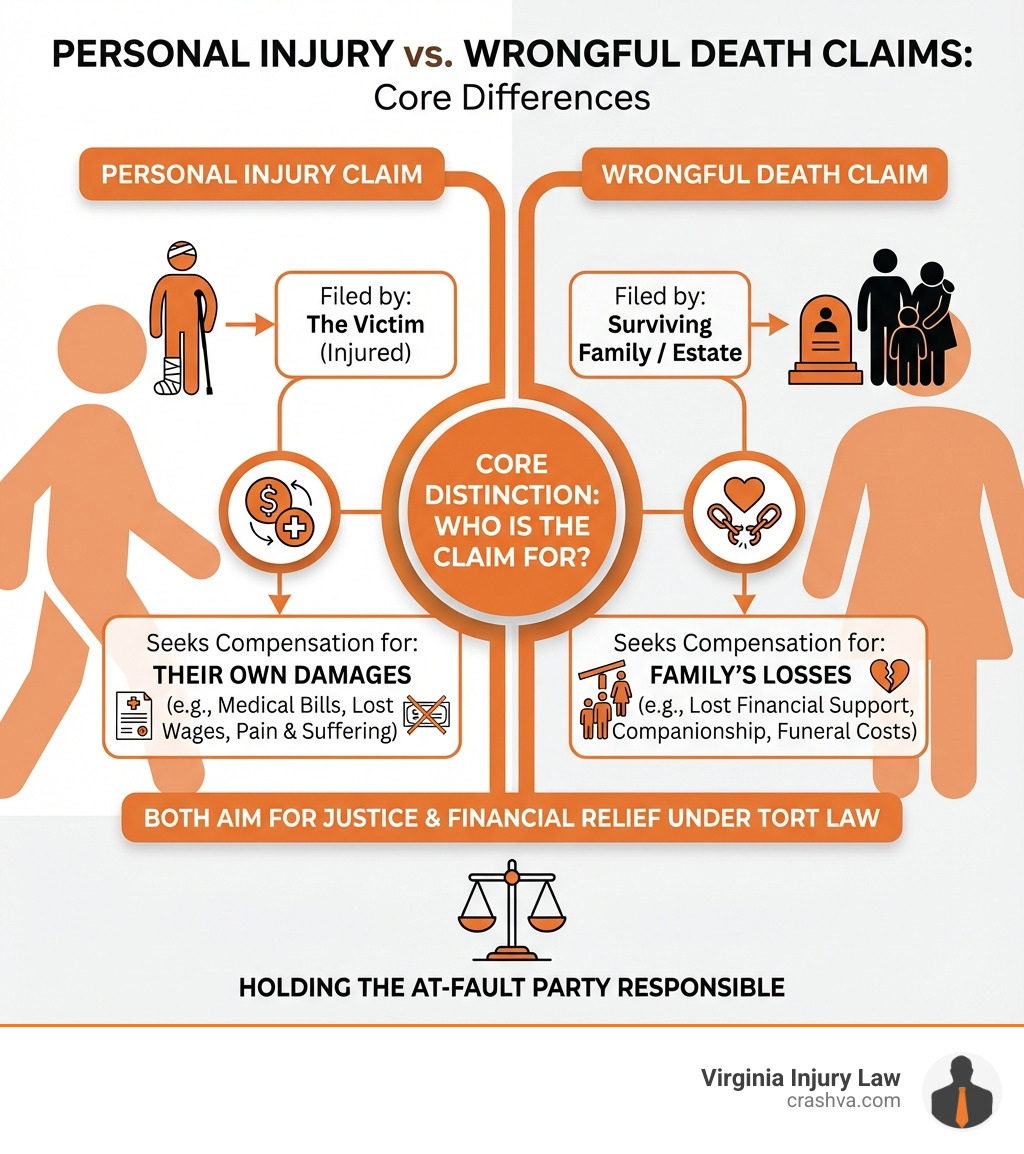 PERSONAL INJURY vs. WRONGFUL DEATH CLAIMS: Core Differences

PERSONAL INJURY CLAIM

Filed by: The Victim (Injured)

Seeks Compensation for: THEIR OWN DAMAGES (e.g., Medical Bills, Lost Wages, Pain & Suffering)

CORE DISTINCTION: WHO IS THE CLAIM FOR?

WRONGFUL DEATH CLAIM

Filed by: Surviving Family / Estate

Seeks Compensation for: FAMILY'S LOSSES (e.g., Lost Financial Support, Companionship, Funeral Costs)

BOTH AIM FOR JUSTICE & FINANCIAL RELIEF UNDER TORT LAW

HOLDING THE AT-FAULT PARTY RESPONSIBLE

Virginia Injury Law
crashva.com