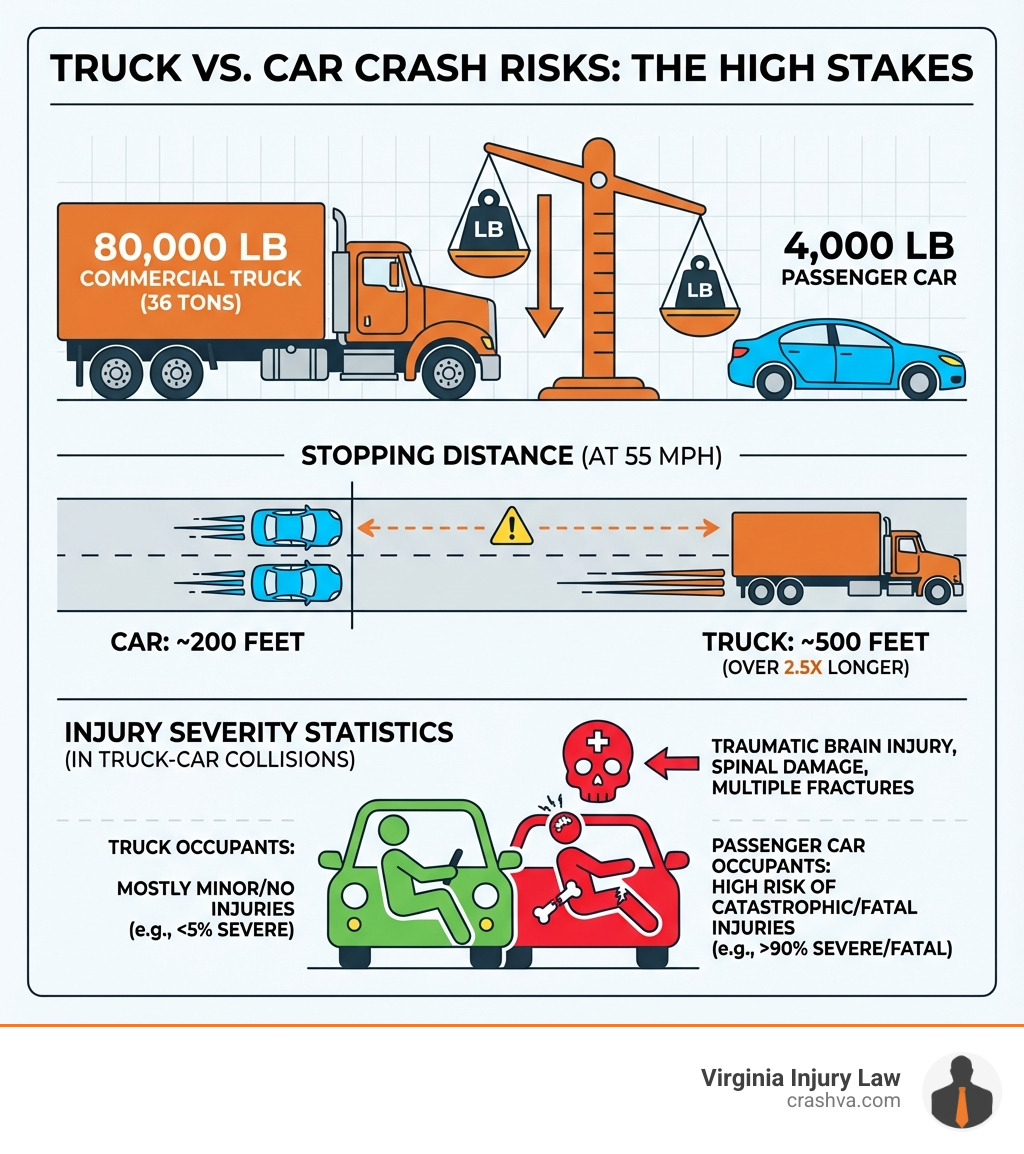 TRUCK VS. CAR CRASH RISKS: THE HIGH STAKES

80,000 LB
COMMERCIAL TRUCK
(36 TONS)

LB

LB

4,000 LB
PASSENGER CAR

STOPPING DISTANCE (AT 55 MPH)

CAR: ~200 FEET

TRUCK: ~500 FEET
(OVER 2.5X LONGER)

INJURY SEVERITY STATISTICS
(IN TRUCK-CAR COLLISIONS)

TRAUMATIC BRAIN INJURY, SPINAL DAMAGE, MULTIPLE FRACTURES

TRUCK OCCUPANTS:

MOSTLY MINOR/NO INJURIES
(e.g., <5% SEVERE)

PASSENGER CAR OCCUPANTS:
HIGH RISK OF CATASTROPHIC/FATAL INJURIES
(e.g., >90% SEVERE/FATAL)

Virginia Injury Law
crashva.com