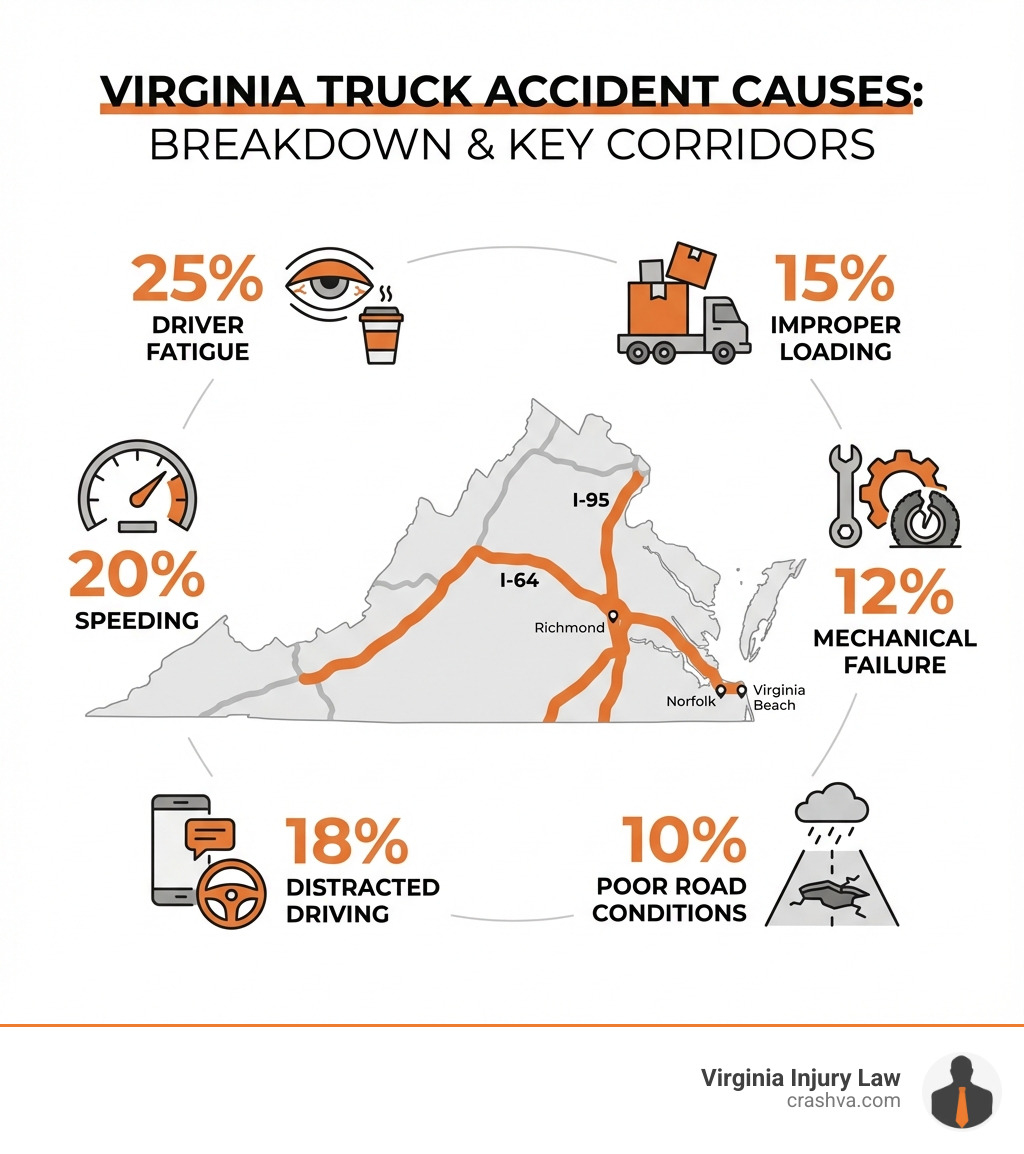 VIRGINIA TRUCK ACCIDENT CAUSES:
BREAKDOWN & KEY CORRIDORS

25%
DRIVER FATIGUE

15%
IMPROPER LOADING

20%
SPEEDING

I-95

I-64

Richmond

Norfolk

Virginia Beach

12%
MECHANICAL FAILURE

18%
DISTRACTED DRIVING

10%
POOR ROAD CONDITIONS

Virginia Injury Law
crashva.com