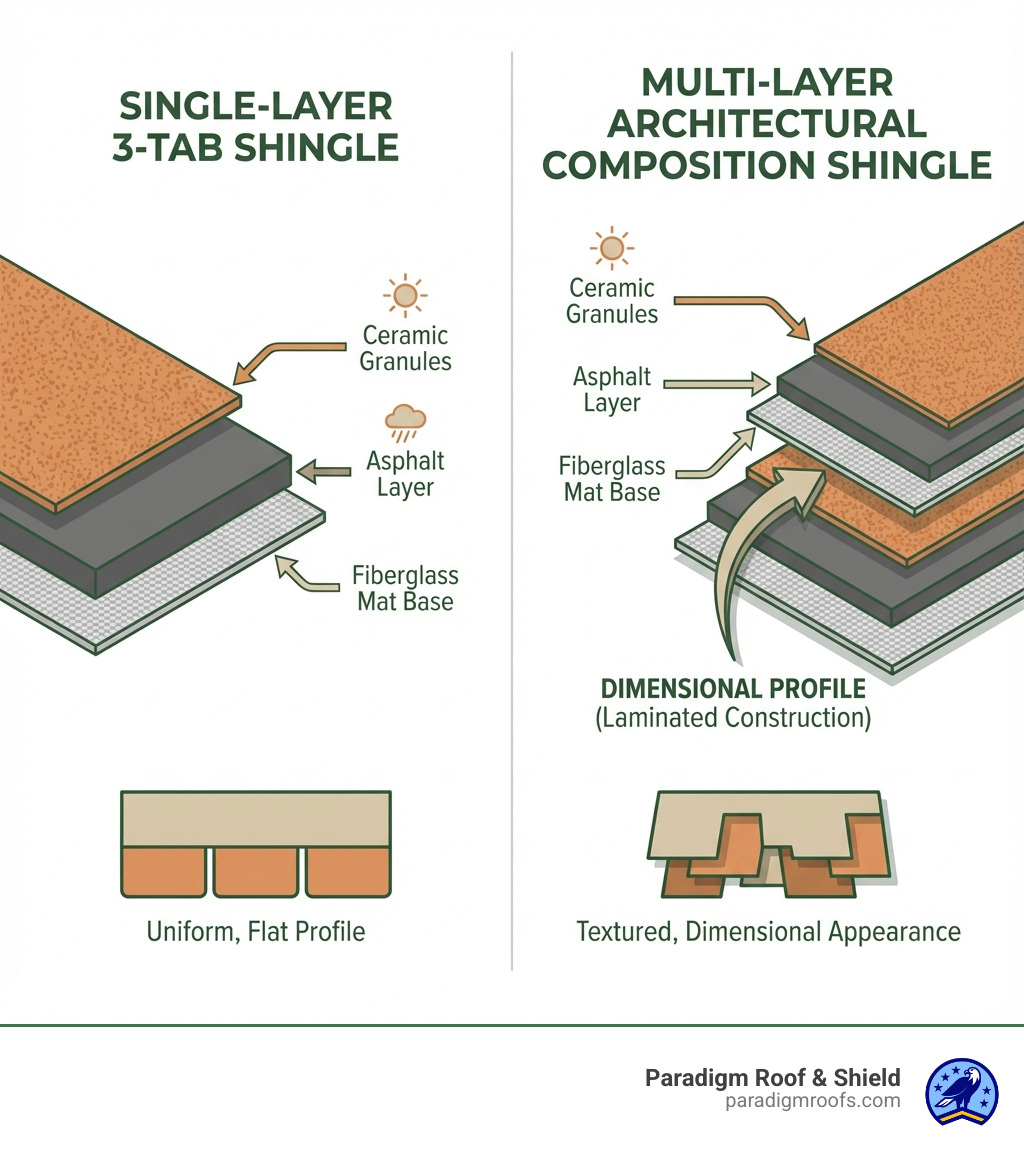 SINGLE-LAYER 3-TAB SHINGLE

Ceramic Granules

Asphalt Layer

Fiberglass Mat Base

Uniform, Flat Profile

MULTI-LAYER ARCHITECTURAL COMPOSITION SHINGLE

Ceramic Granules

Asphalt Layer

Fiberglass Mat Base

DIMENSIONAL PROFILE
(Laminated Construction)

Textured, Dimensional Appearance

Paradigm Roof & Shield
paradigmroofs.com