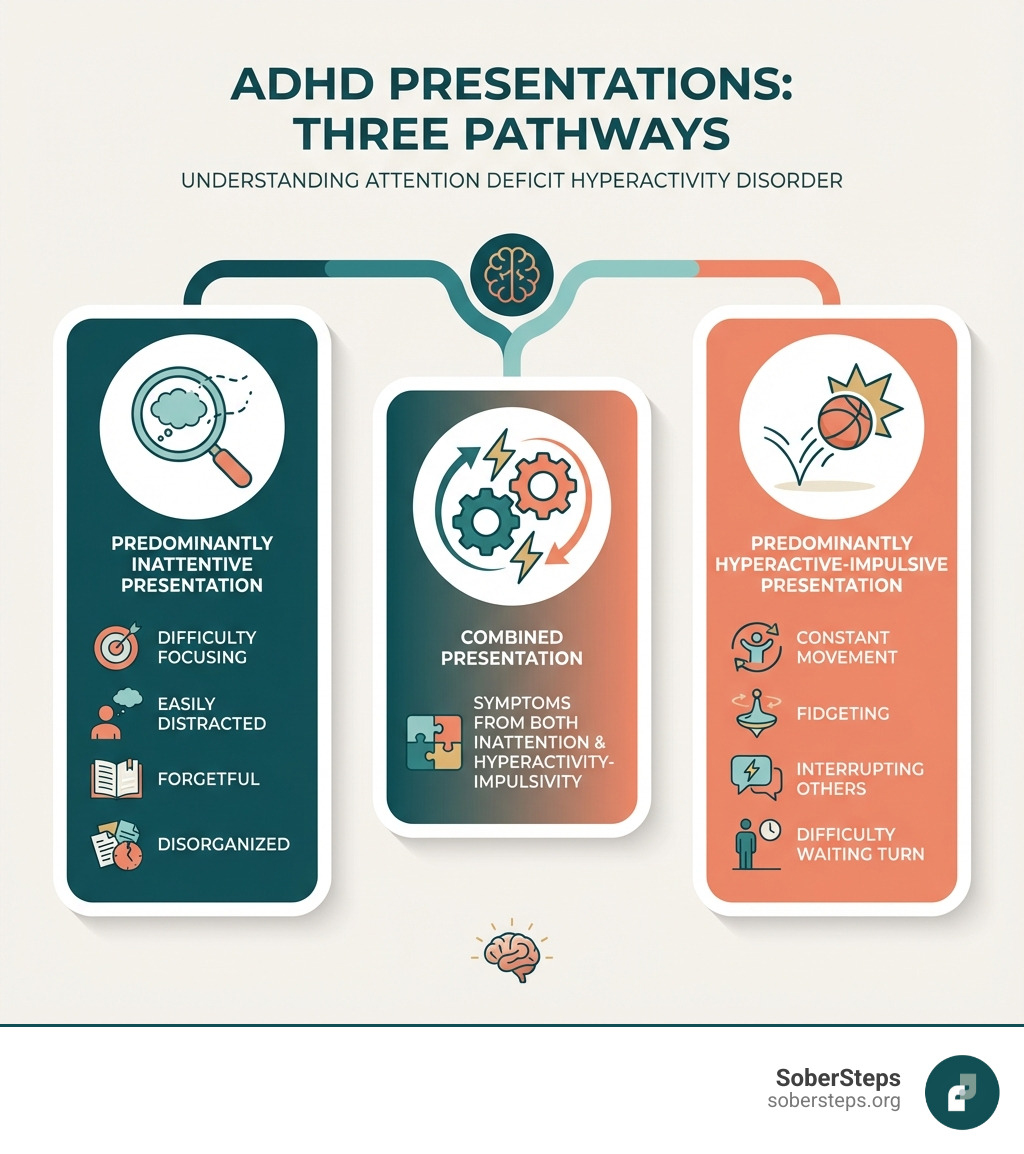 ADHD PRESENTATIONS: THREE PATHWAYS

UNDERSTANDING ATTENTION DEFICIT HYPERACTIVITY DISORDER

PREDOMINANTLY INATTENTIVE PRESENTATION

DIFFICULTY FOCUSING

EASILY DISTRACTED

FORGETFUL

DISORGANIZED

COMBINED PRESENTATION

SYMPTOMS FROM BOTH INATTENTION & HYPERACTIVITY-IMPULSIVITY

PREDOMINANTLY HYPERACTIVE-IMPULSIVE PRESENTATION

CONSTANT MOVEMENT

FIDGETING

INTERRUPTING OTHERS

DIFFICULTY WAITING TURN

SoberSteps
sobersteps.org