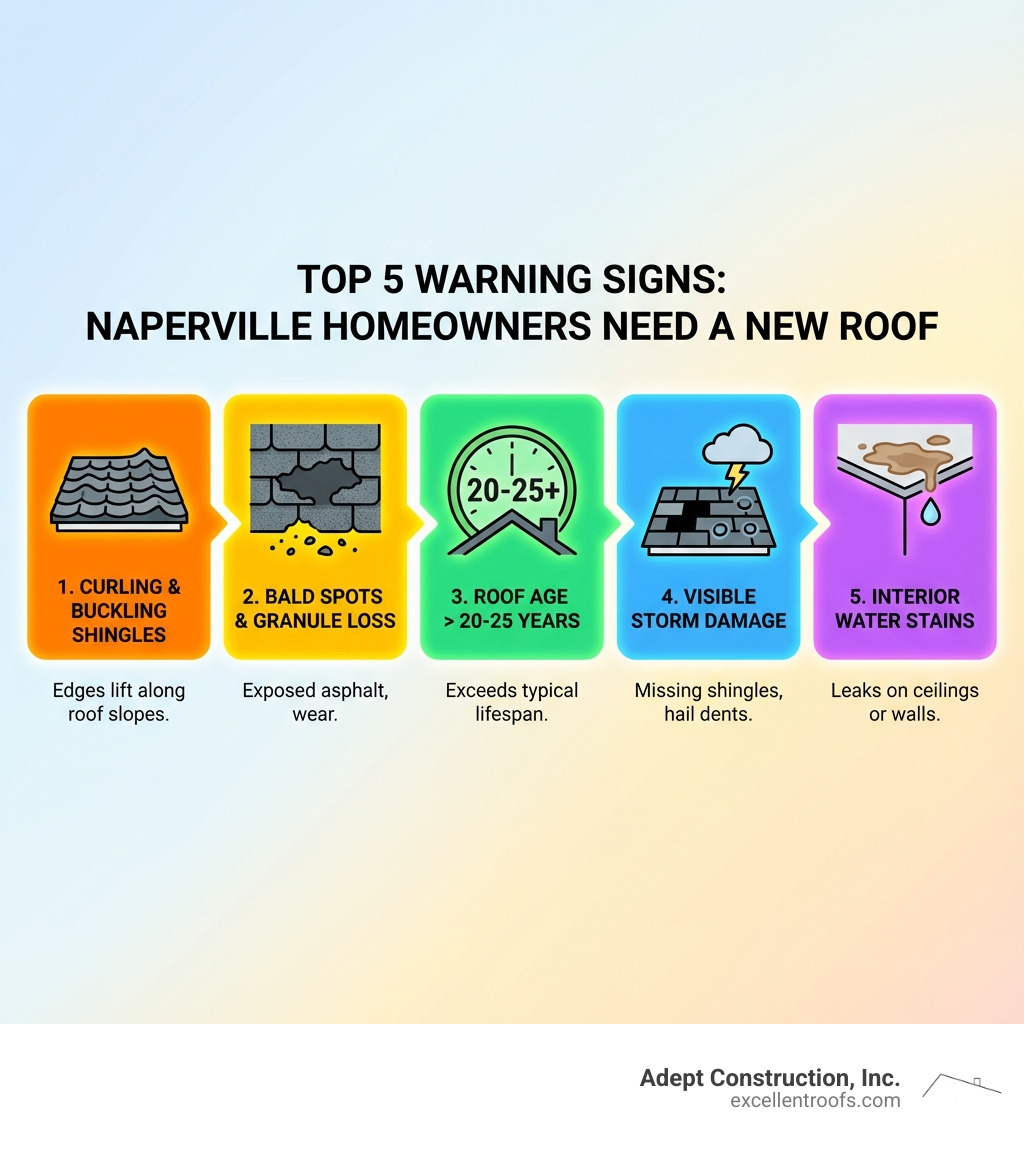 TOP 5 WARNING SIGNS:
NAPERVILLE HOMEOWNERS NEED A NEW ROOF

1. CURLING & BUCKLING SHINGLES

Edges lift along roof slopes.

2. BALD SPOTS & GRANULE LOSS

Exposed asphalt, wear.

20-25+

3. ROOF AGE > 20-25 YEARS

Exceeds typical lifespan.

4. VISIBLE STORM DAMAGE

Missing shingles, hail dents.

5. INTERIOR WATER STAINS

Leaks on ceilings or walls.

Adept Construction, Inc.
excellentroofs.com