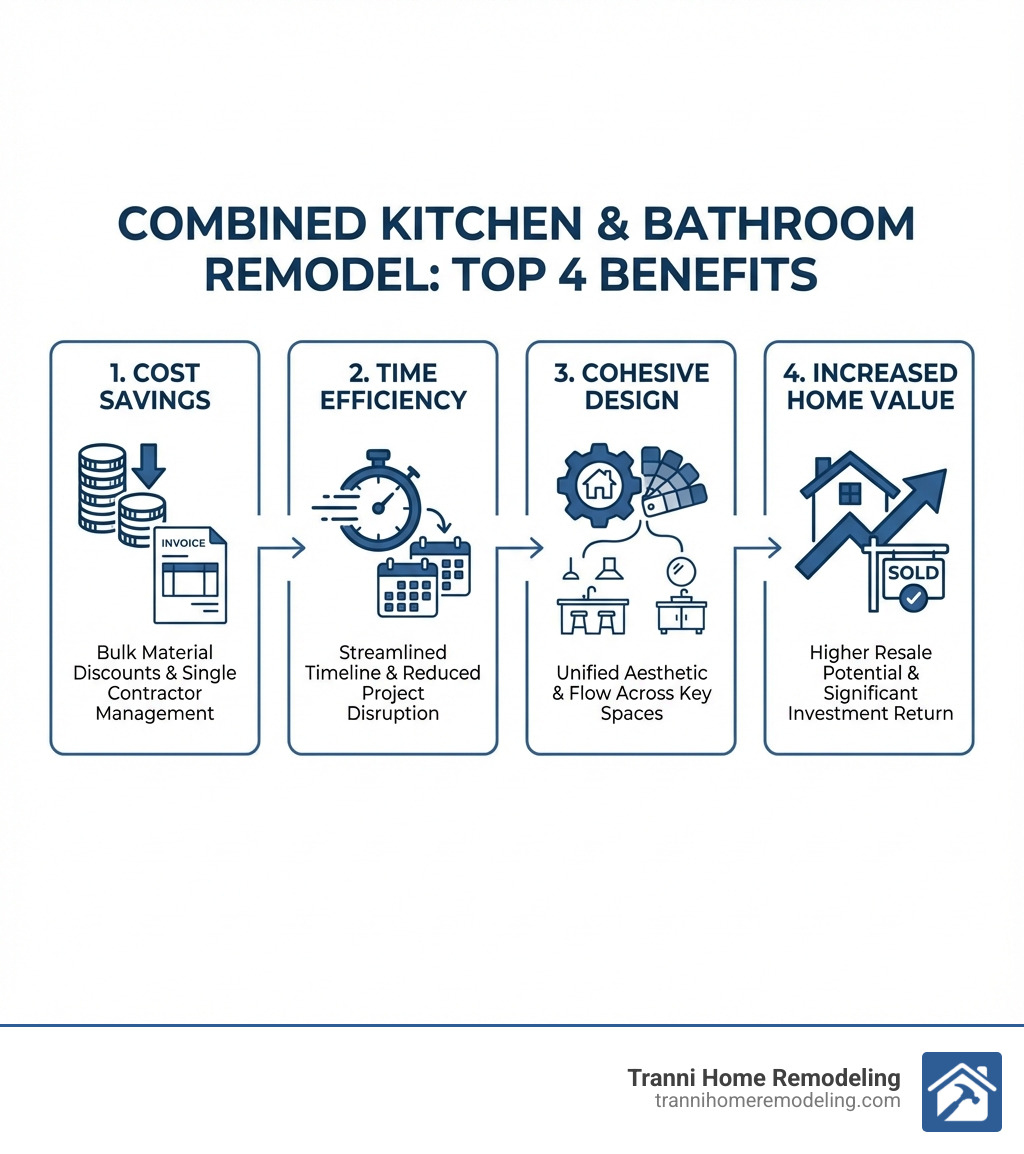 COMBINED KITCHEN & BATHROOM REMODEL: TOP 4 BENEFITS

1. COST SAVINGS

INVOICE

Bulk Material Discounts & Single Contractor Management

2. TIME EFFICIENCY

Streamlined Timeline & Reduced Project Disruption

3. COHESIVE DESIGN

Unified Aesthetic & Flow Across Key Spaces

4. INCREASED HOME VALUE

SOLD

Higher Resale Potential & Significant Investment Return

Tranni Home Remodeling
trannihomeremodeling.com