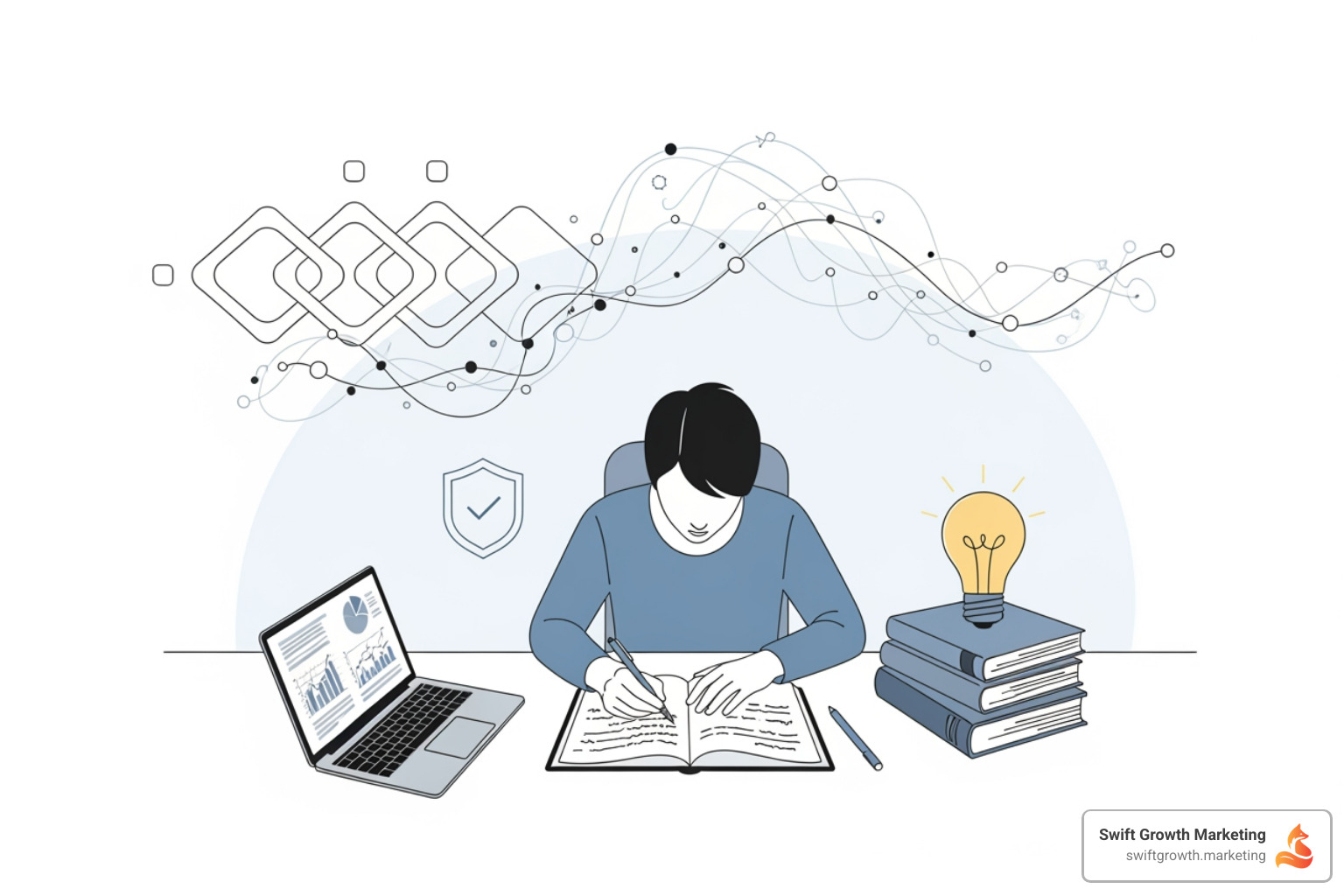 Swift Growth Marketing
swiftgrowth.marketing