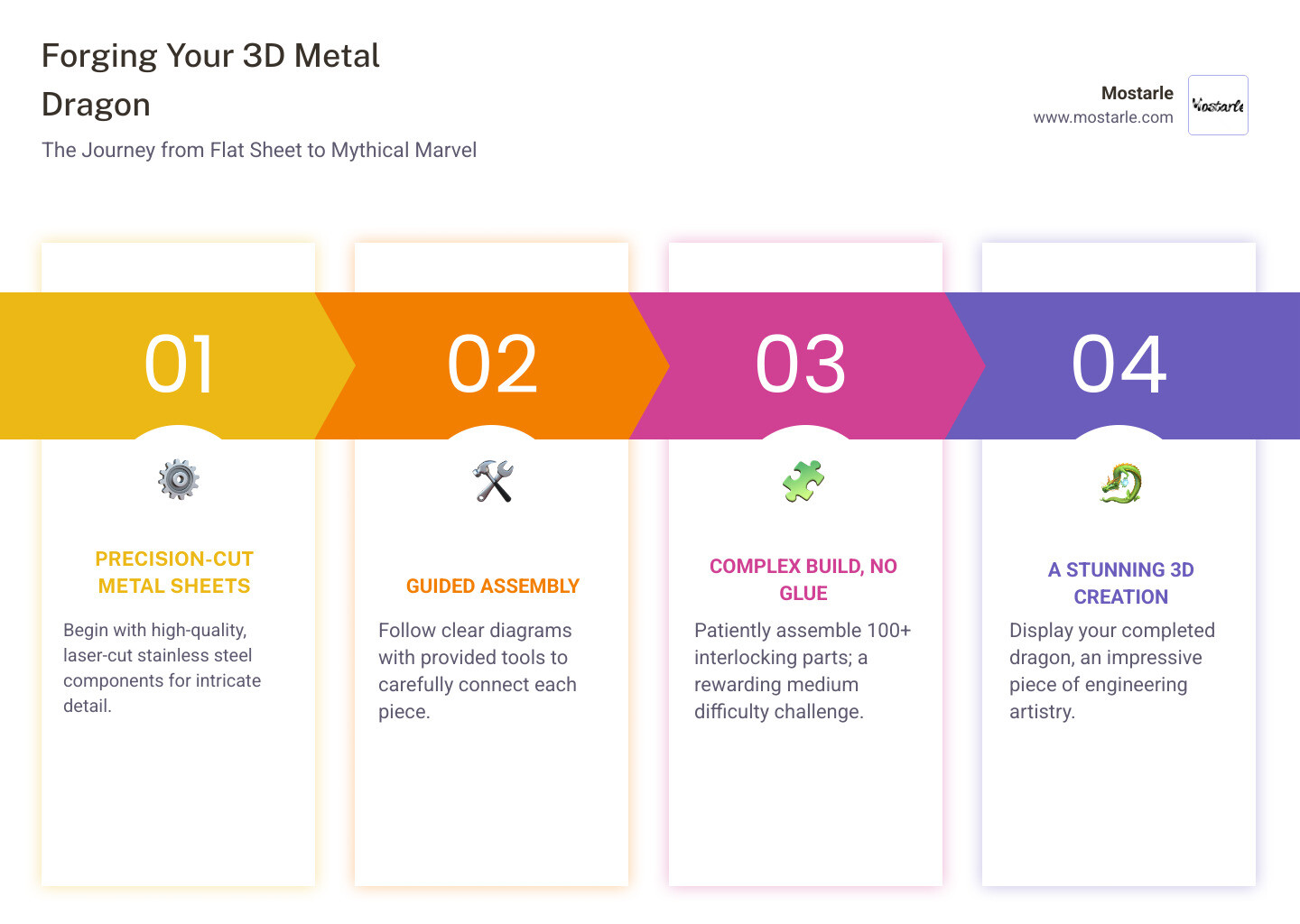 Forging Your 3D Metal Dragon

The Journey from Flat Sheet to Mythical Marvel

Mostarle
www.mostarle.com

Mostarle

01

PRECISION-CUT METAL SHEETS

Begin with high-quality, laser-cut stainless steel components for intricate detail.

02

GUIDED ASSEMBLY

Follow clear diagrams with provided tools to carefully connect each piece.

03

COMPLEX BUILD, NO GLUE

Patiently assemble 100+ interlocking parts; a rewarding medium difficulty challenge.

04

A STUNNING 3D CREATION

Display your completed dragon, an impressive piece of engineering artistry.