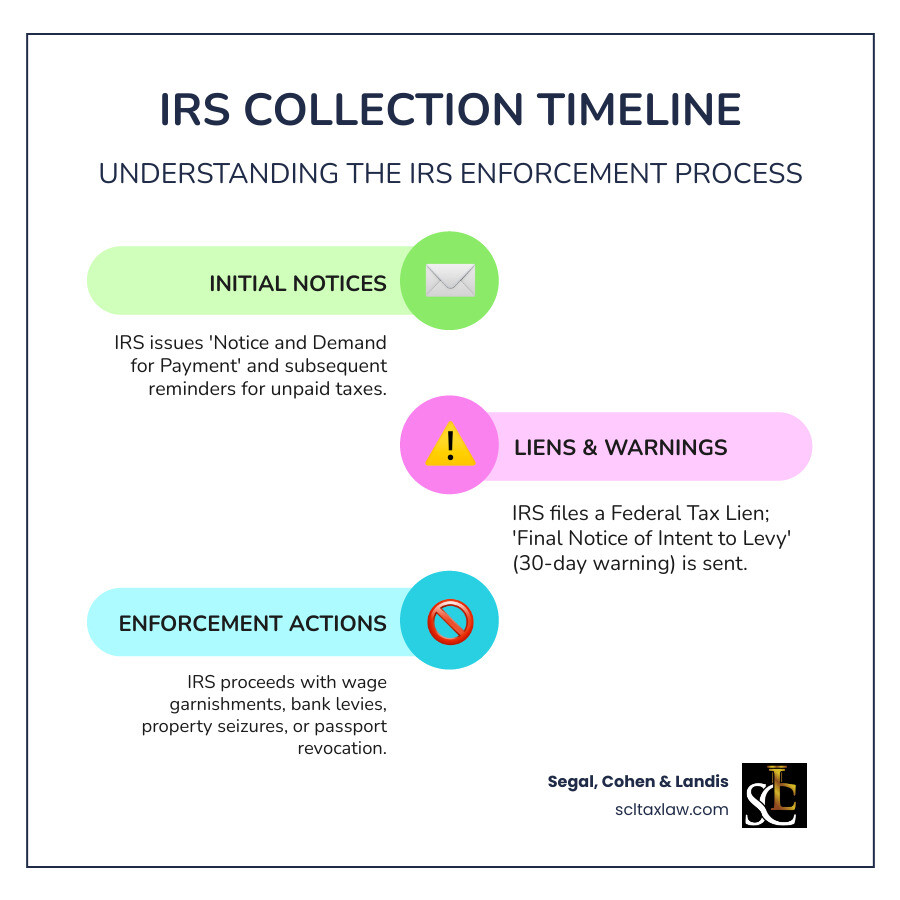 IRS COLLECTION TIMELINE

UNDERSTANDING THE IRS ENFORCEMENT PROCESS

INITIAL NOTICES

IRS issues 'Notice and Demand for Payment' and subsequent reminders for unpaid taxes.

LIENS & WARNINGS

IRS files a Federal Tax Lien; 'Final Notice of Intent to Levy' (30-day warning) is sent.

ENFORCEMENT ACTIONS

IRS proceeds with wage garnishments, bank levies, property seizures, or passport revocation.

Segal, Cohen & Landis
scltaxlaw.com

SCL