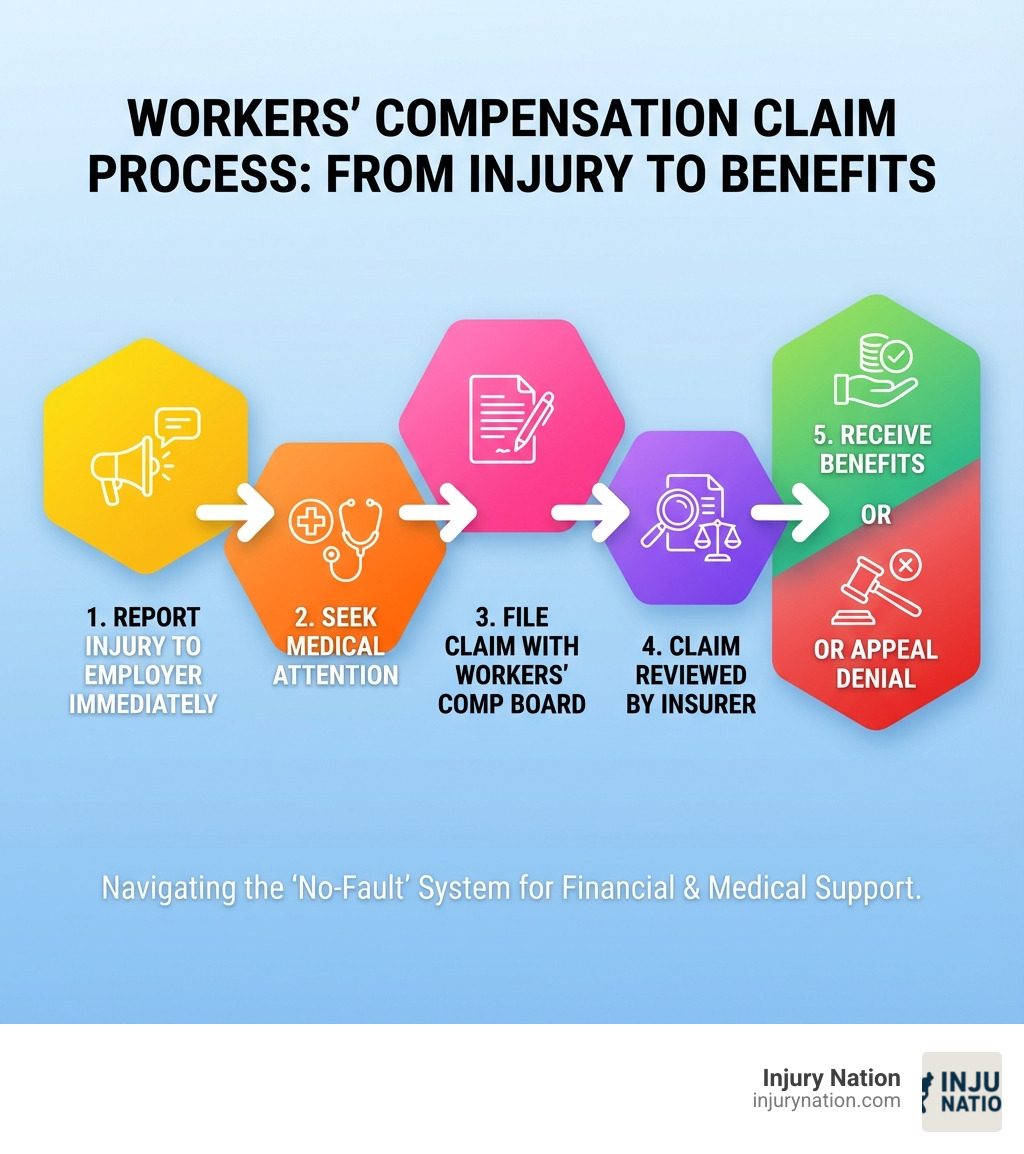 WORKERS' COMPENSATION CLAIM PROCESS: FROM INJURY TO BENEFITS

1. REPORT INJURY TO EMPLOYER IMMEDIATELY

2. SEEK MEDICAL ATTENTION

3. FILE CLAIM WITH WORKERS' COMP BOARD

4. CLAIM REVIEWED BY INSURER

5. RECEIVE BENEFITS

OR

OR APPEAL DENIAL

Navigating the 'No-Fault' System for Financial & Medical Support.

Injury Nation
injurynation.com

INJU NATIO