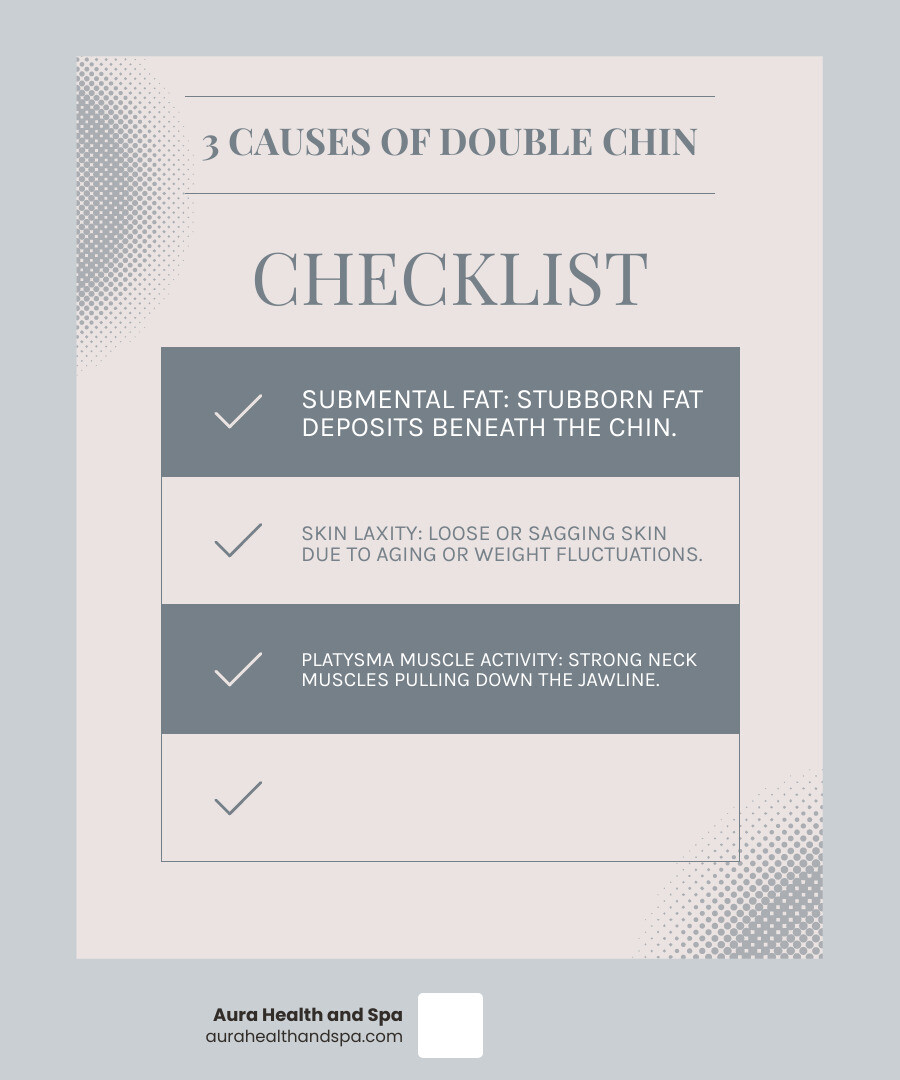 3 CAUSES OF DOUBLE CHIN

CHECKLIST

SUBMENTAL FAT: STUBBORN FAT DEPOSITS BENEATH THE CHIN.

SKIN LAXITY: LOOSE OR SAGGING SKIN DUE TO AGING OR WEIGHT FLUCTUATIONS.

PLATYSMA MUSCLE ACTIVITY: STRONG NECK MUSCLES PULLING DOWN THE JAWLINE.

Aura Health and Spa
aurahealthandspa.com