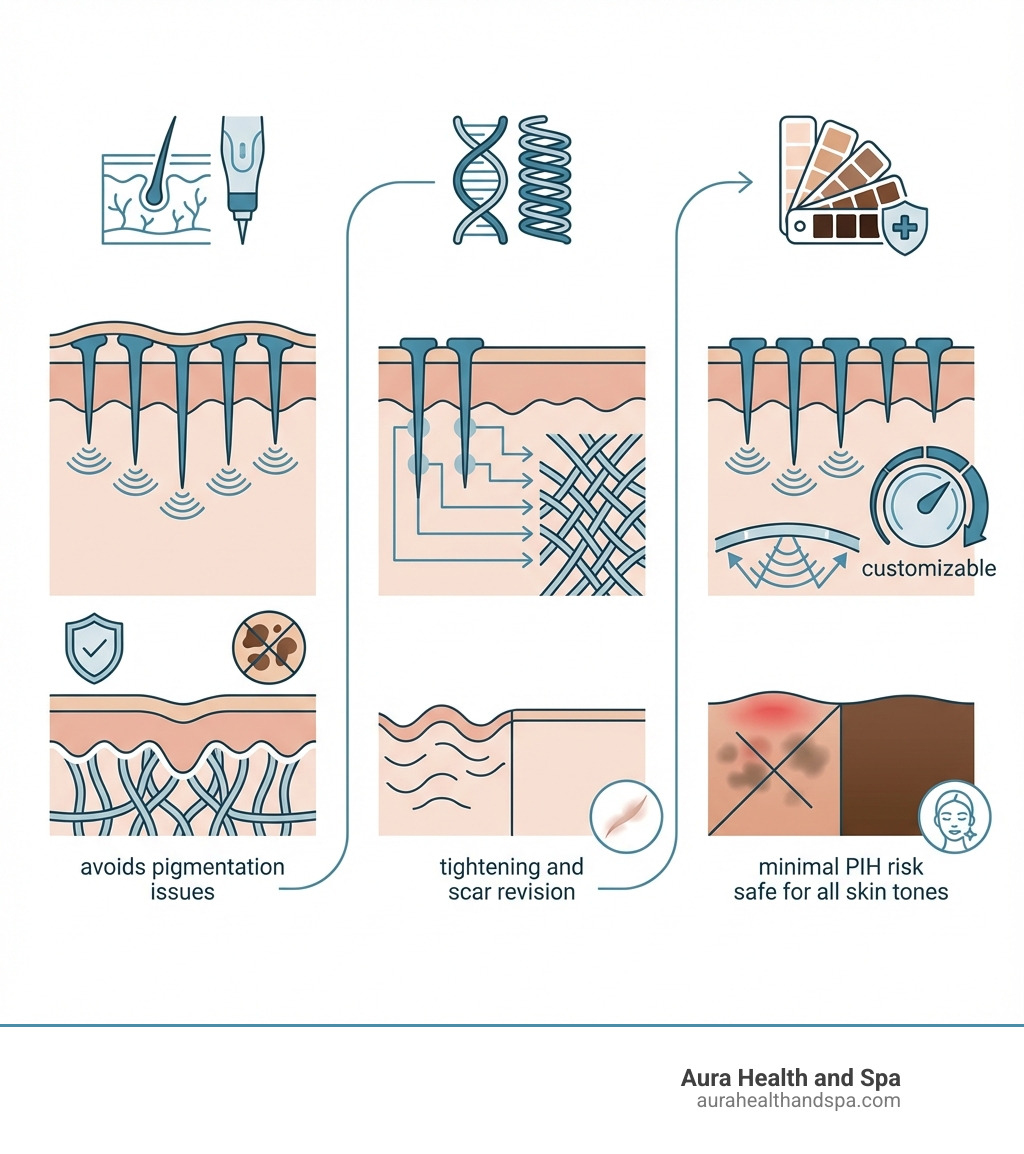 customizable

avoids pigmentation issues

tightening and scar revision

minimal PIH risk safe for all skin tones

Aura Health and Spa
aurahealthandspa.com