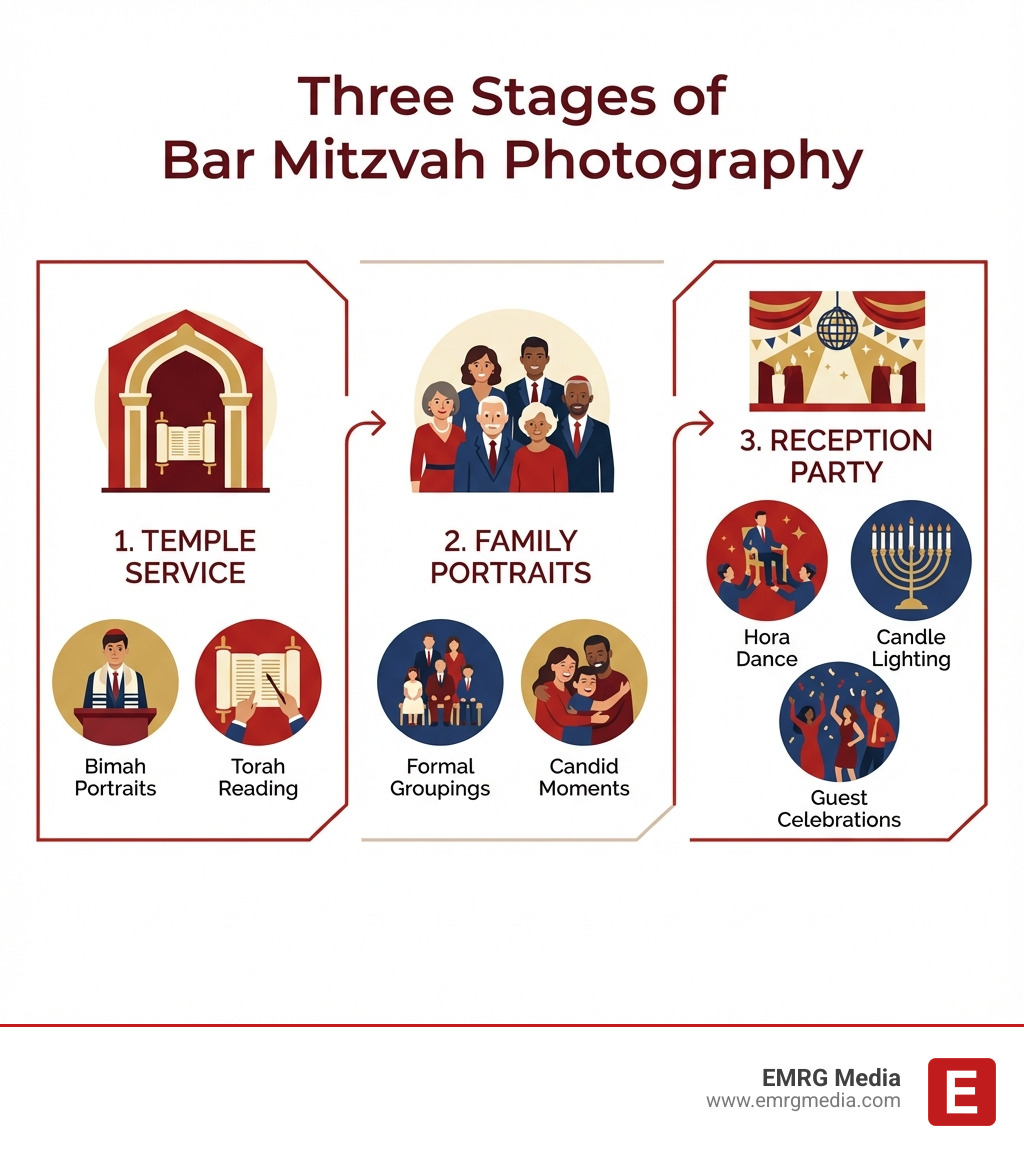 Three Stages of Bar Mitzvah Photography

1. TEMPLE SERVICE

Bimah Portraits

Torah Reading

2. FAMILY PORTRAITS

Formal Groupings

Candid Moments

3. RECEPTION PARTY

Hora Dance

Candle Lighting

Guest Celebrations

EMRG Media
www.emrgmedia.com

E