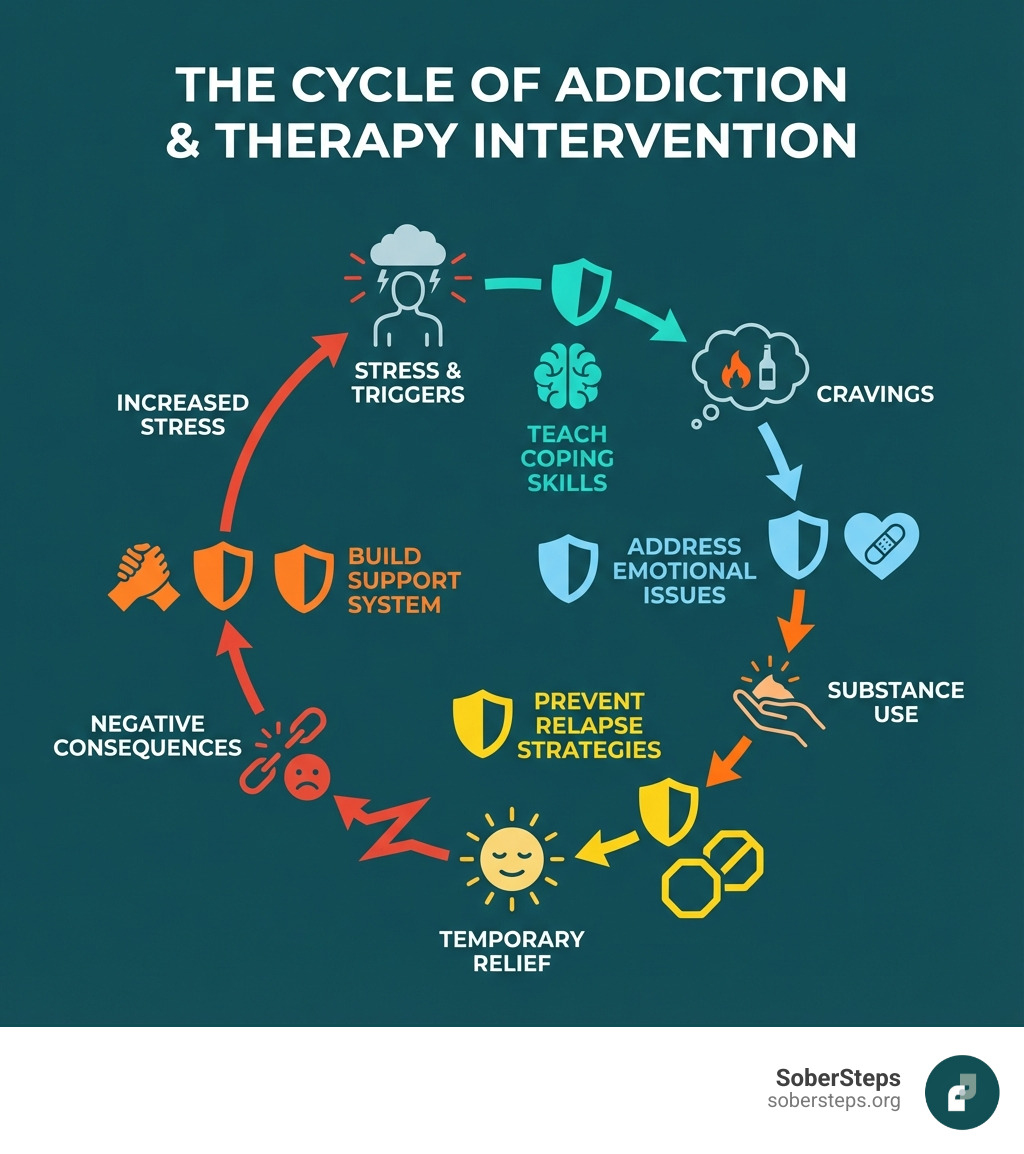 THE CYCLE OF ADDICTION & THERAPY INTERVENTION

STRESS & TRIGGERS

TEACH COPING SKILLS

CRAVINGS

ADDRESS EMOTIONAL ISSUES

SUBSTANCE USE

PREVENT RELAPSE STRATEGIES

TEMPORARY RELIEF

NEGATIVE CONSEQUENCES

BUILD SUPPORT SYSTEM

INCREASED STRESS

SoberSteps
sobersteps.org