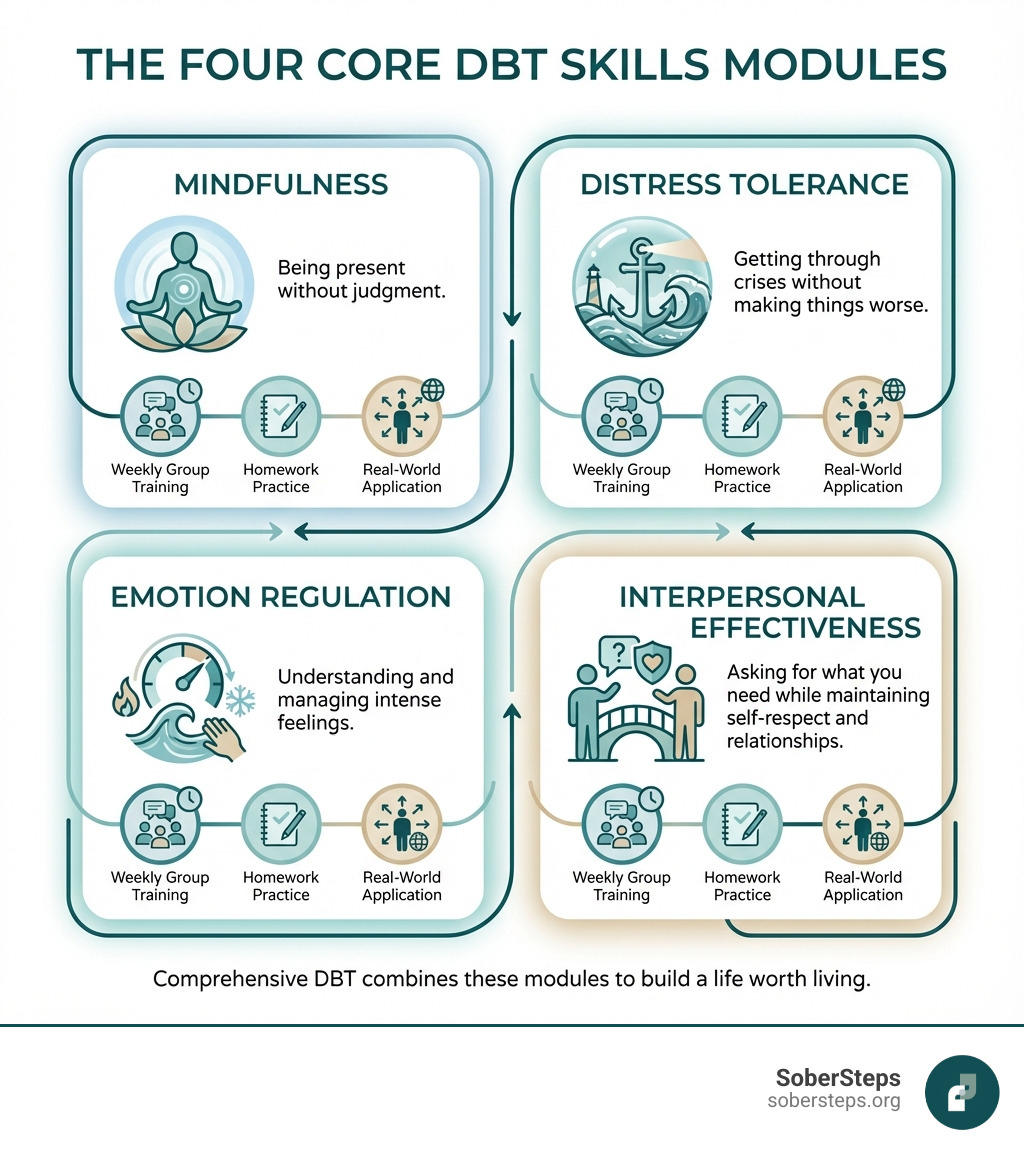 THE FOUR CORE DBT SKILLS MODULES

MINDFULNESS

Being present without judgment.

Weekly Group Training

Homework Practice

Real-World Application

DISTRESS TOLERANCE

Getting through crises without making things worse.

Weekly Group Training

Homework Practice

Real-World Application

EMOTION REGULATION

Understanding and managing intense feelings.

Weekly Group Training

Homework Practice

Real-World Application

INTERPERSONAL EFFECTIVENESS

?

Asking for what you need while maintaining self-respect and relationships.

Weekly Group Training

Homework Practice

Real-World Application

Comprehensive DBT combines these modules to build a life worth living.

SoberSteps
sobersteps.org