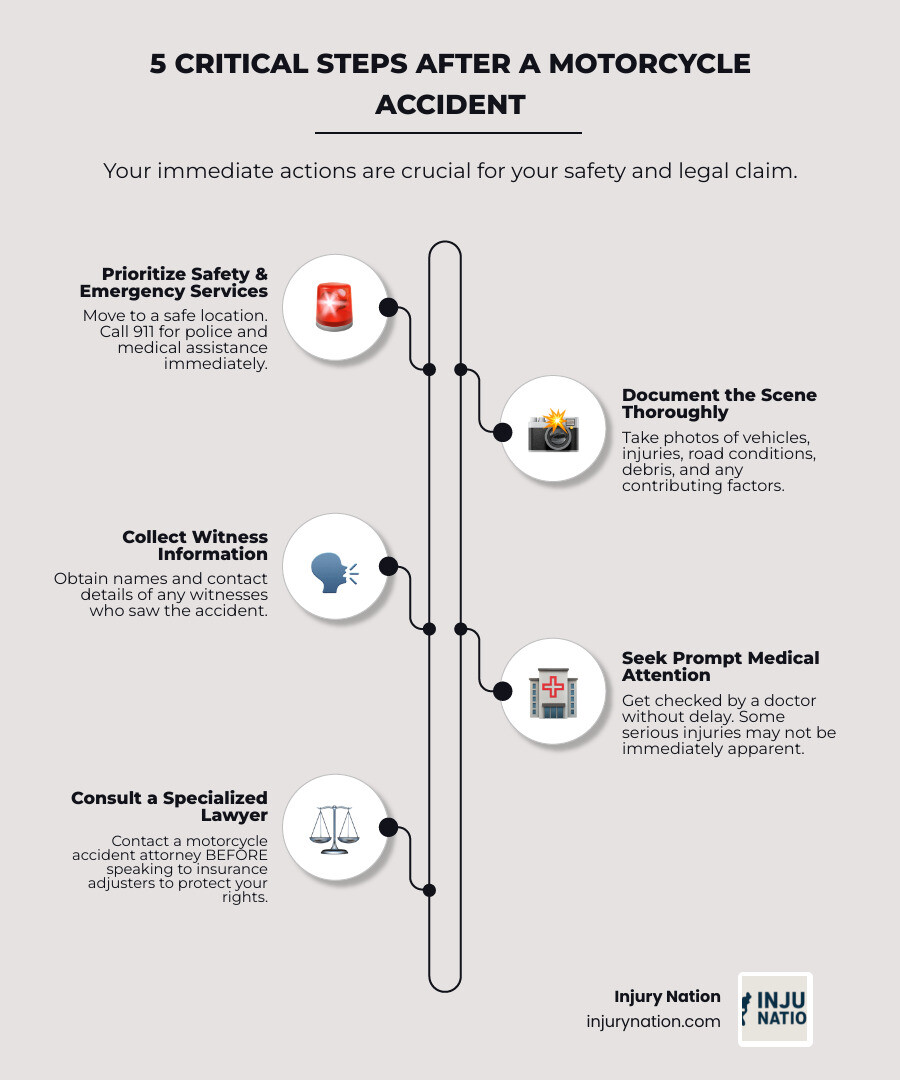 5 CRITICAL STEPS AFTER A MOTORCYCLE ACCIDENT

Your immediate actions are crucial for your safety and legal claim.

Prioritize Safety & Emergency Services

Move to a safe location. Call 911 for police and medical assistance immediately.

Document the Scene Thoroughly

Take photos of vehicles, injuries, road conditions, debris, and any contributing factors.

Collect Witness Information

Obtain names and contact details of any witnesses who saw the accident.

Seek Prompt Medical Attention

Get checked by a doctor without delay. Some serious injuries may not be immediately apparent.

Consult a Specialized Lawyer

Contact a motorcycle accident attorney BEFORE speaking to insurance adjusters to protect your rights.

Injury Nation
injurynation.com

INJU
NATIO