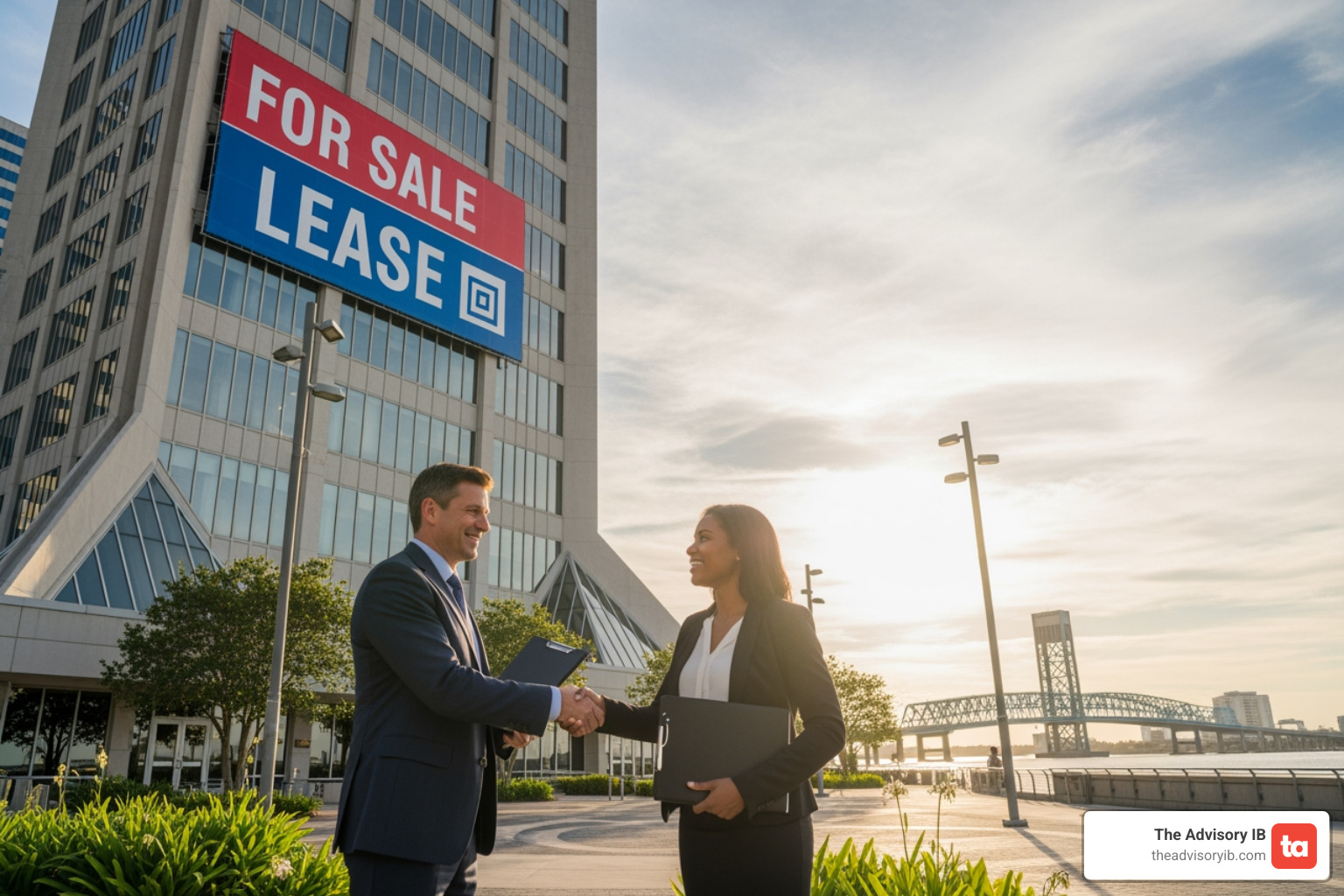 FOR SALE
LEASE

The Advisory IB
theadvisoryib.com
ta