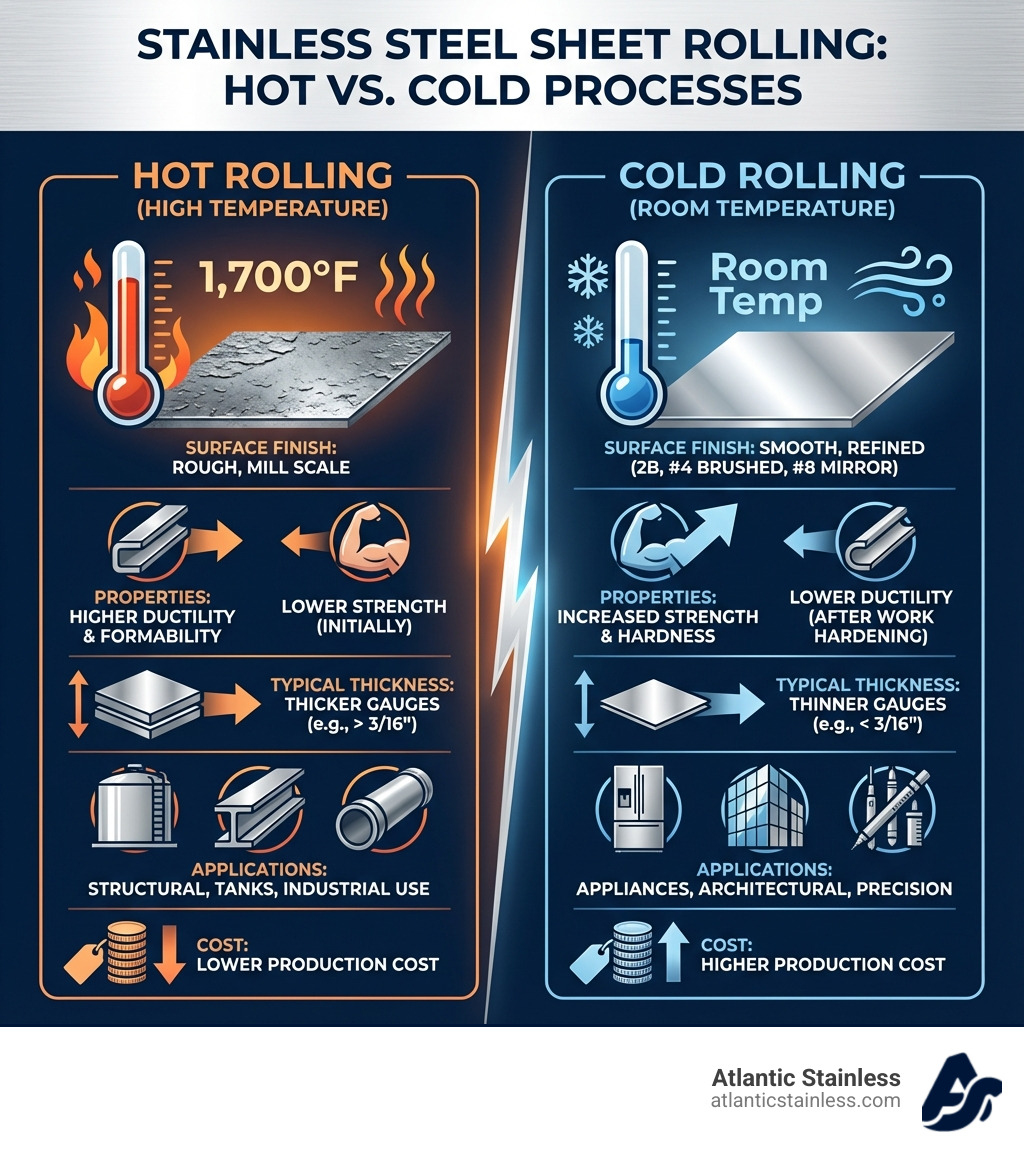 STAINLESS STEEL SHEET ROLLING: HOT VS. COLD PROCESSES

HOT ROLLING
(HIGH TEMPERATURE)

1,700°F

SURFACE FINISH:
ROUGH, MILL SCALE

PROPERTIES:
HIGHER DUCTILITY & FORMABILITY

LOWER STRENGTH (INITIALLY)

TYPICAL THICKNESS:
THICKER GAUGES (e.g., > 3/16")

APPLICATIONS:
STRUCTURAL, TANKS, INDUSTRIAL USE

COST:
LOWER PRODUCTION COST

COLD ROLLING
(ROOM TEMPERATURE)

Room Temp

SURFACE FINISH: SMOOTH, REFINED (2B, #4 BRUSHED, #8 MIRROR)

PROPERTIES:
INCREASED STRENGTH & HARDNESS

LOWER DUCTILITY (AFTER WORK HARDENING)

TYPICAL THICKNESS:
THINNER GAUGES (e.g., < 3/16")

APPLICATIONS:
APPLIANCES, ARCHITECTURAL, PRECISION

COST:
HIGHER PRODUCTION COST

Atlantic Stainless
atlanticstainless.com