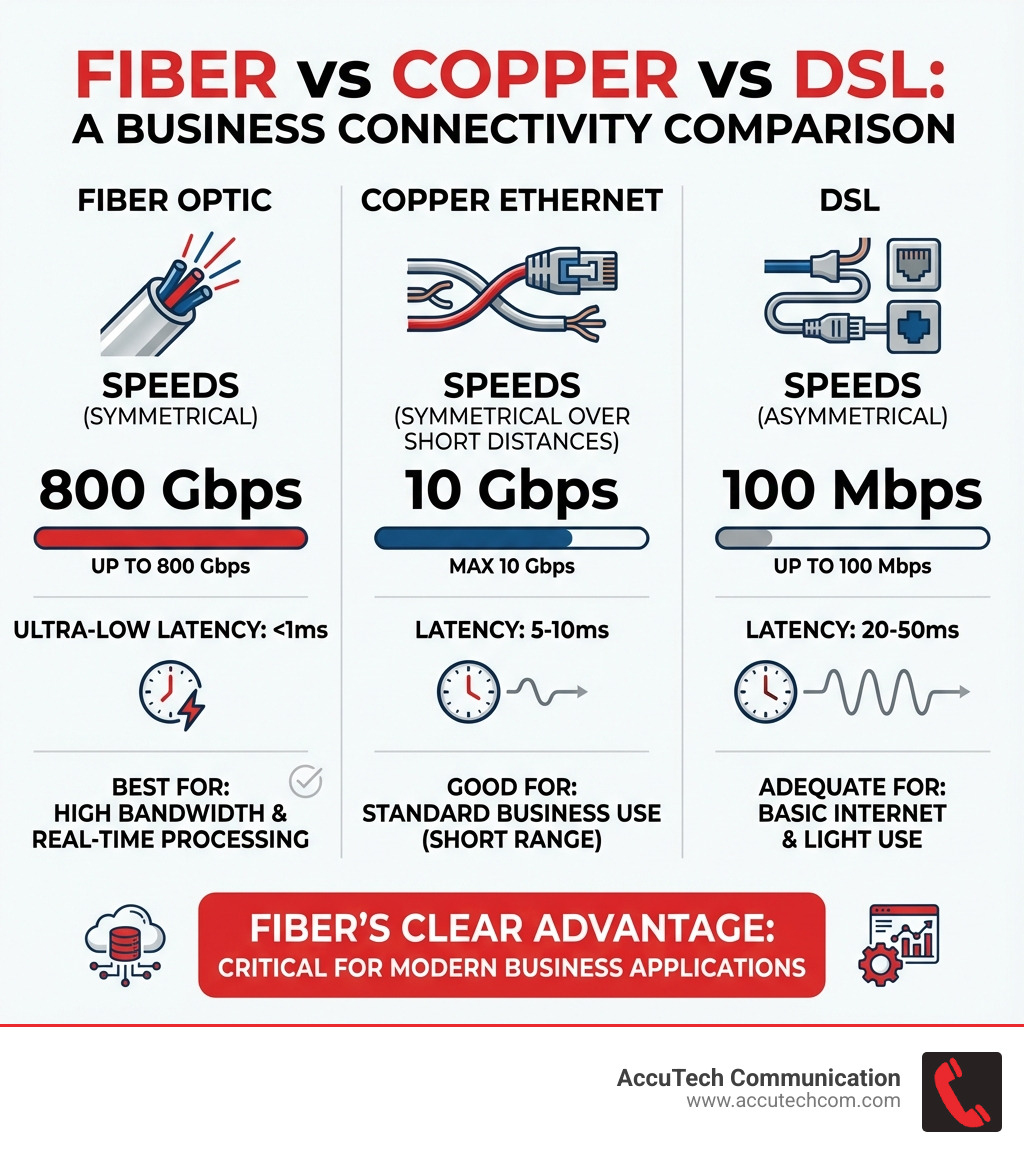 FIBER vs COPPER vs DSL:
A BUSINESS CONNECTIVITY COMPARISON

FIBER OPTIC

SPEEDS
(SYMMETRICAL)

800 Gbps

UP TO 800 Gbps

ULTRA-LOW LATENCY: <1ms

BEST FOR:
HIGH BANDWIDTH & REAL-TIME PROCESSING

COPPER ETHERNET

SPEEDS
(SYMMETRICAL OVER SHORT DISTANCES)

10 Gbps

MAX 10 Gbps

LATENCY: 5-10ms

GOOD FOR:
STANDARD BUSINESS USE (SHORT RANGE)

DSL

SPEEDS
(ASYMMETRICAL)

100 Mbps

UP TO 100 Mbps

LATENCY: 20-50ms

ADEQUATE FOR:
BASIC INTERNET & LIGHT USE

FIBER'S CLEAR ADVANTAGE:
CRITICAL FOR MODERN BUSINESS APPLICATIONS

AccuTech Communication
www.accutechcom.com