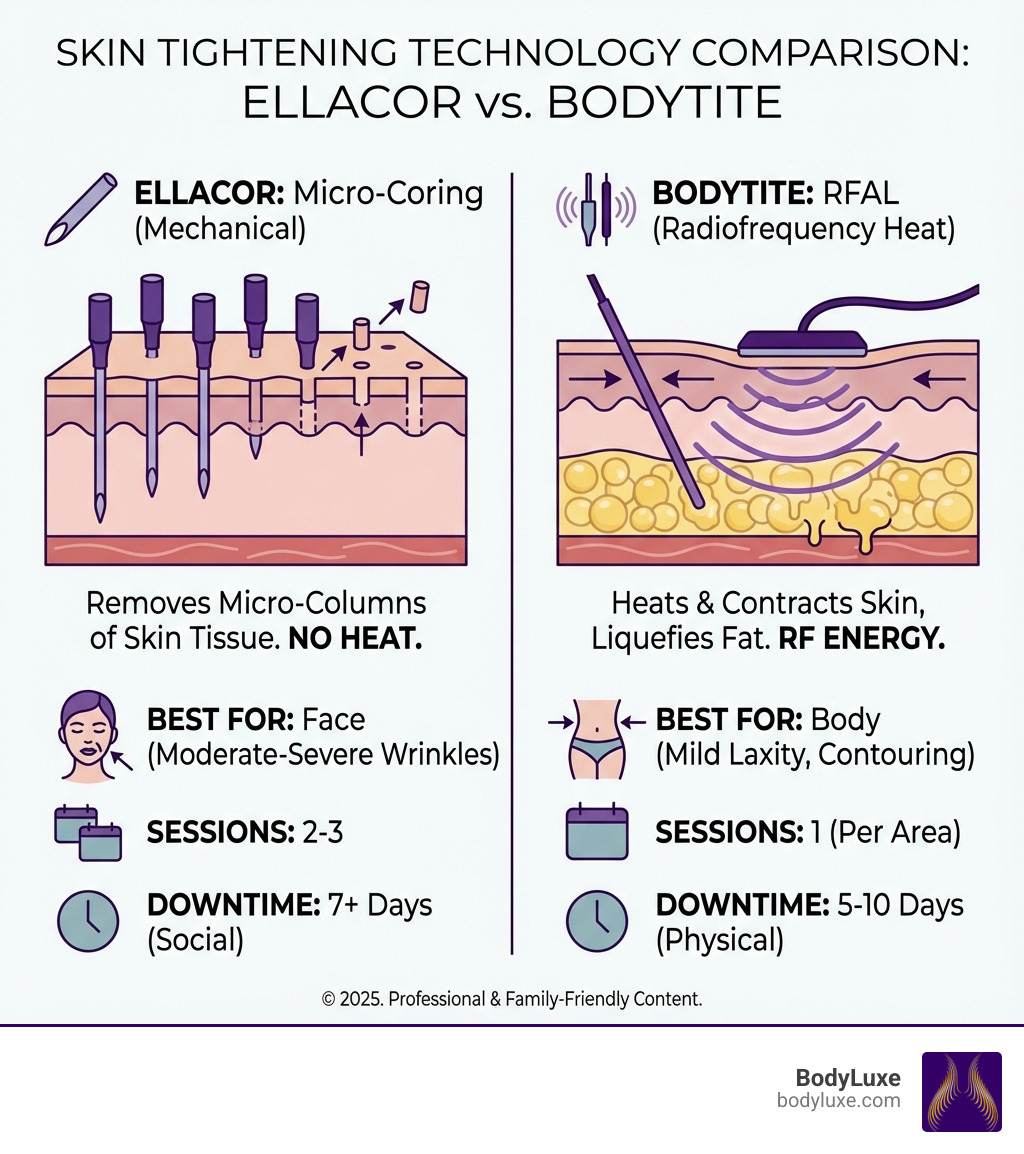 SKIN TIGHTENING TECHNOLOGY COMPARISON:
ELLACOR vs. BODYTITE

ELLACOR: Micro-Coring (Mechanical)

Removes Micro-Columns of Skin Tissue. NO HEAT.

BEST FOR: Face (Moderate-Severe Wrinkles)

SESSIONS: 2-3

DOWNTIME: 7+ Days (Social)

BODYTITE: RFAL (Radiofrequency Heat)

Heats & Contracts Skin, Liquefies Fat. RF ENERGY.

BEST FOR: Body (Mild Laxity, Contouring)

SESSIONS: 1 (Per Area)

DOWNTIME: 5-10 Days (Physical)

© 2025. Professional & Family-Friendly Content.

BodyLuxe
bodyluxe.com