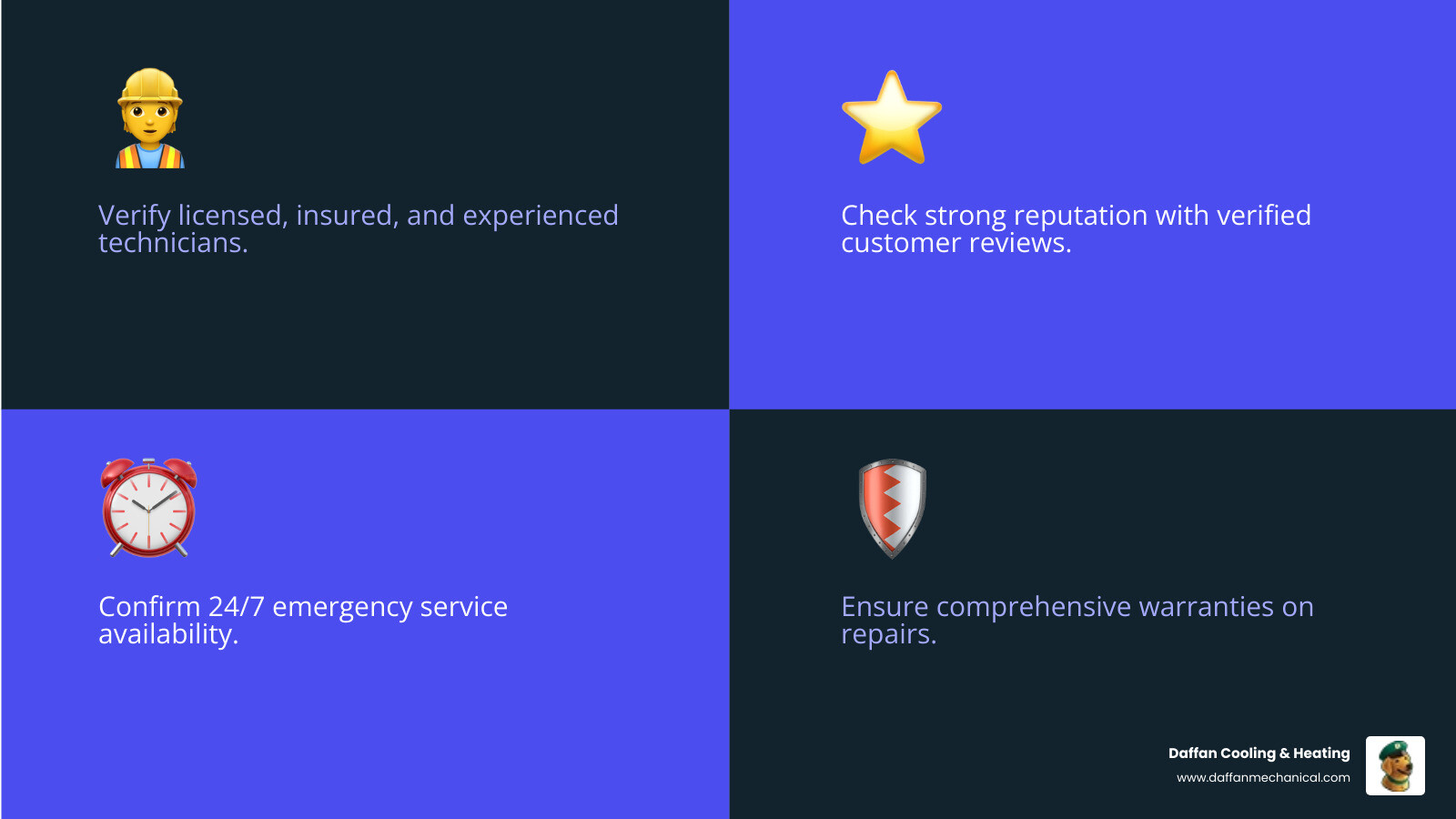 Verify licensed, insured, and experienced technicians.

Check strong reputation with verified customer reviews.

Confirm 24/7 emergency service availability.

Ensure comprehensive warranties on repairs.

Daffan Cooling & Heating
www.daffanmechanical.com