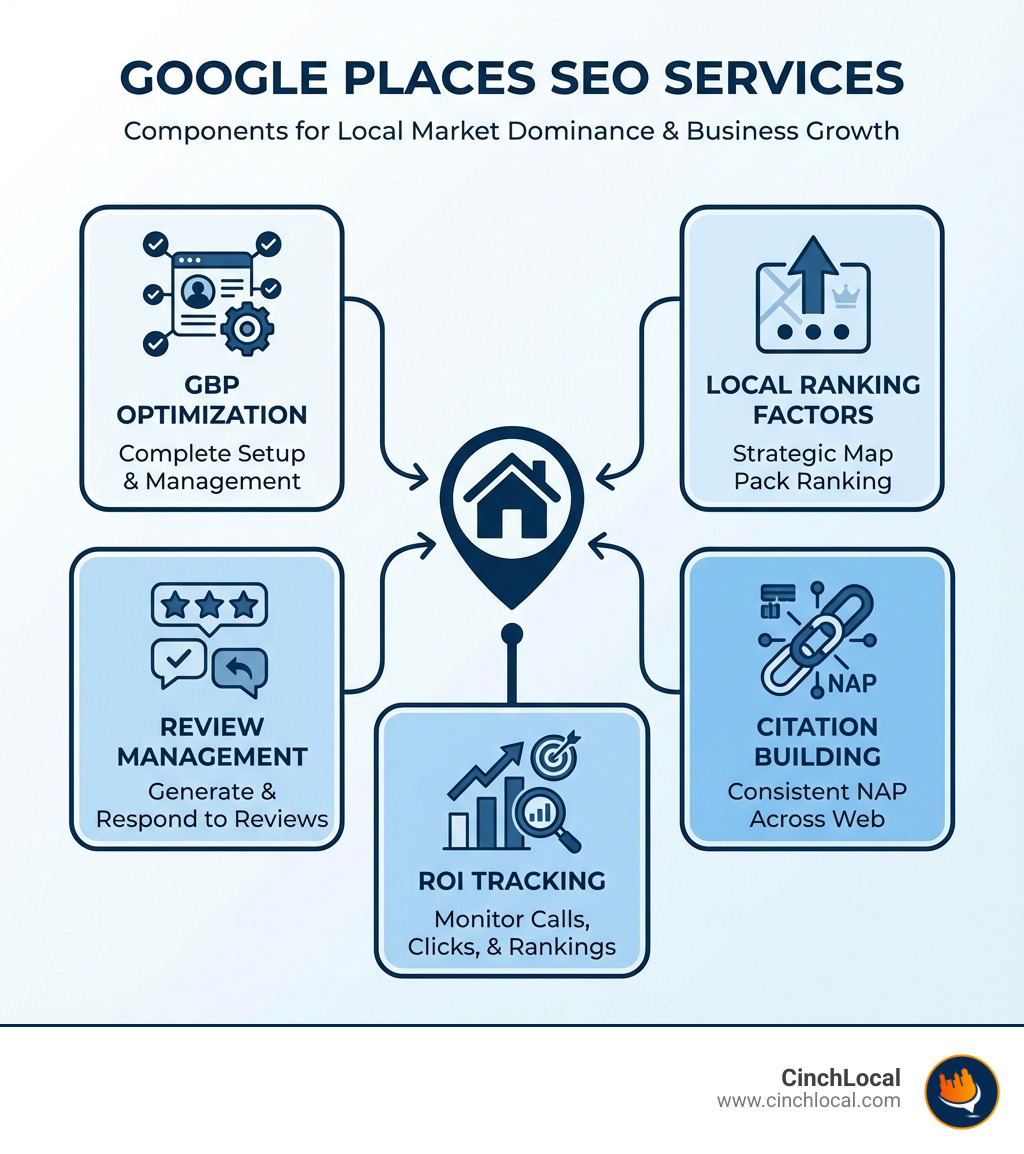 GOOGLE PLACES SEO SERVICES

Components for Local Market Dominance & Business Growth

GBP OPTIMIZATION
Complete Setup & Management

LOCAL RANKING FACTORS
Strategic Map Pack Ranking

REVIEW MANAGEMENT
Generate & Respond to Reviews

NAP

CITATION BUILDING
Consistent NAP Across Web

ROI TRACKING
Monitor Calls, Clicks, & Rankings

CinchLocal
www.cinchlocal.com