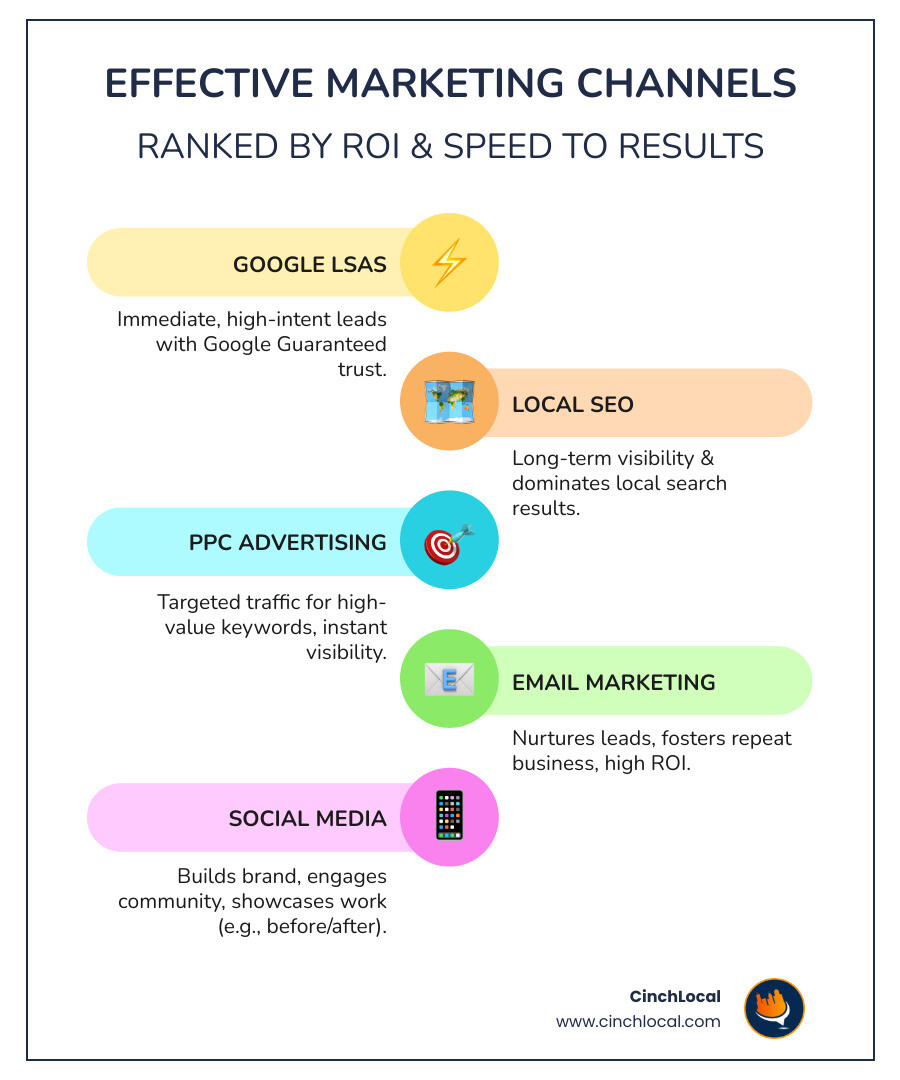 EFFECTIVE MARKETING CHANNELS

RANKED BY ROI & SPEED TO RESULTS

GOOGLE LSAS

Immediate, high-intent leads with Google Guaranteed trust.

LOCAL SEO

Long-term visibility & dominates local search results.

PPC ADVERTISING

Targeted traffic for high-value keywords, instant visibility.

EMAIL MARKETING

Nurtures leads, fosters repeat business, high ROI.

SOCIAL MEDIA

Builds brand, engages community, showcases work (e.g., before/after).

CinchLocal
www.cinchlocal.com