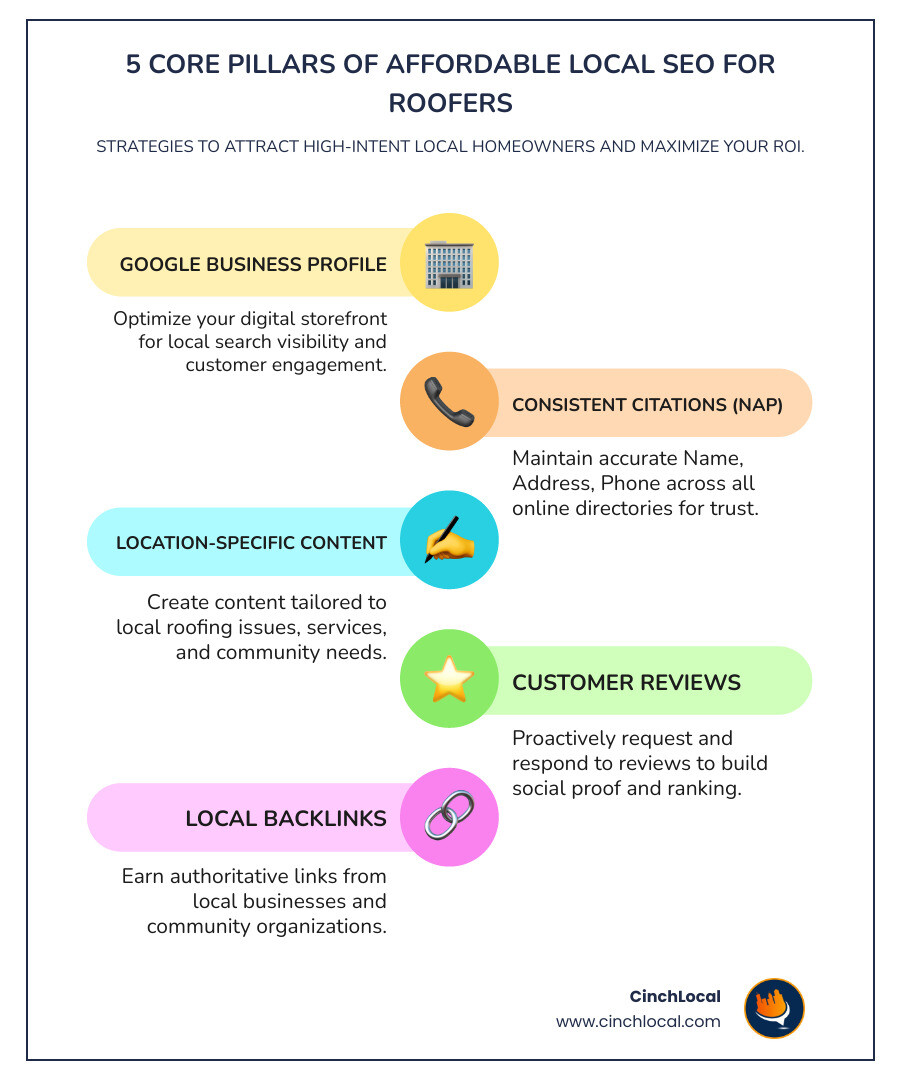 5 CORE PILLARS OF AFFORDABLE LOCAL SEO FOR ROOFERS

STRATEGIES TO ATTRACT HIGH-INTENT LOCAL HOMEOWNERS AND MAXIMIZE YOUR ROI.

GOOGLE BUSINESS PROFILE

Optimize your digital storefront for local search visibility and customer engagement.

CONSISTENT CITATIONS (NAP)

Maintain accurate Name, Address, Phone across all online directories for trust.

LOCATION-SPECIFIC CONTENT

Create content tailored to local roofing issues, services, and community needs.

CUSTOMER REVIEWS

Proactively request and respond to reviews to build social proof and ranking.

LOCAL BACKLINKS

Earn authoritative links from local businesses and community organizations.

CinchLocal
www.cinchlocal.com