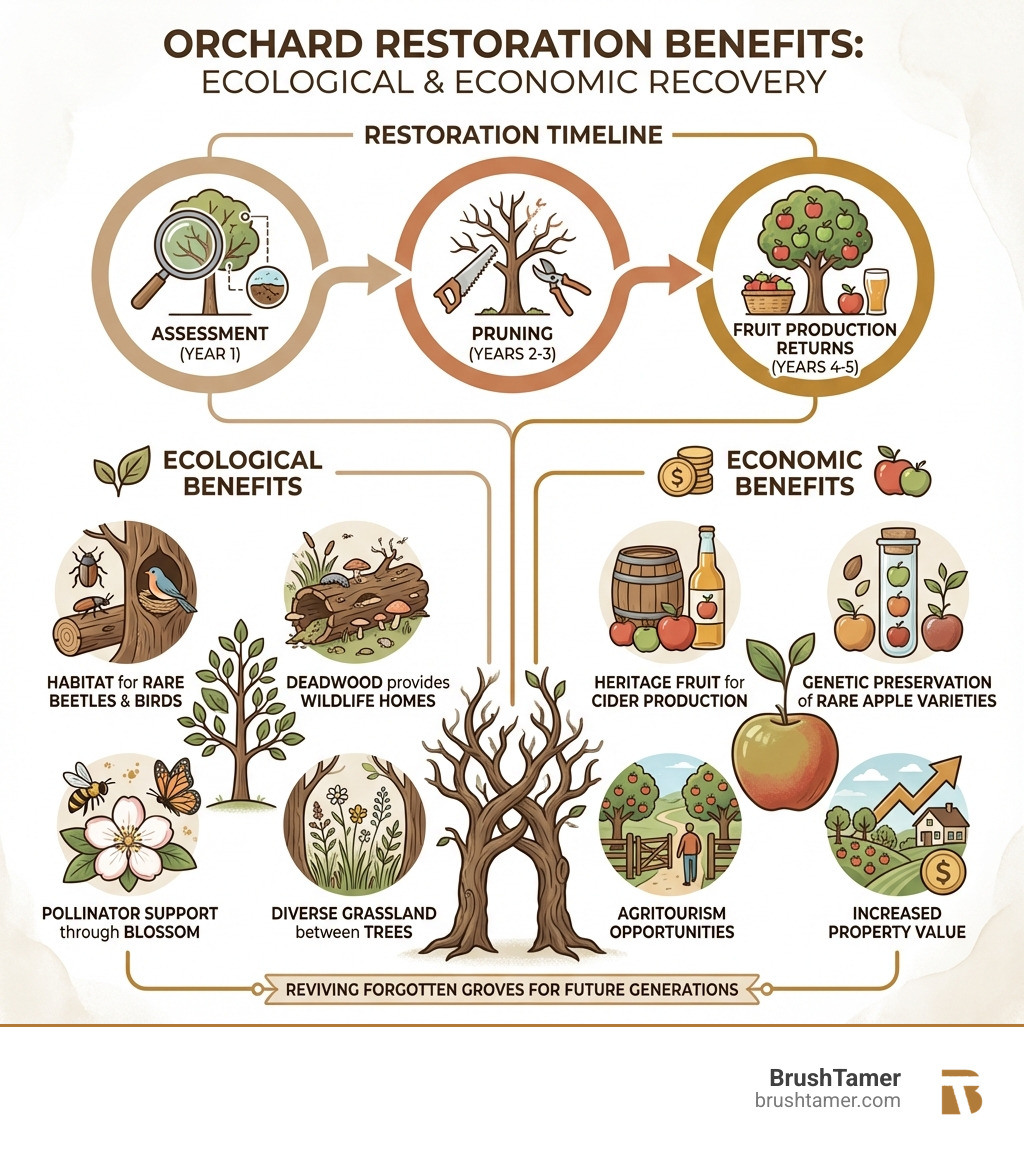 ORCHARD RESTORATION BENEFITS:
ECOLOGICAL & ECONOMIC RECOVERY

RESTORATION TIMELINE

ASSESSMENT
(YEAR 1)

PRUNING
(YEARS 2-3)

FRUIT PRODUCTION RETURNS
(YEARS 4-5)

ECOLOGICAL BENEFITS

HABITAT for RARE BEETLES & BIRDS

DEADWOOD provides WILDLIFE HOMES

POLLINATOR SUPPORT through BLOSSOM

DIVERSE GRASSLAND between TREES

ECONOMIC BENEFITS

HERITAGE FRUIT for CIDER PRODUCTION

GENETIC PRESERVATION of RARE APPLE VARIETIES

AGRITOURISM OPPORTUNITIES

INCREASED PROPERTY VALUE

REVIVING FORGOTTEN GROVES FOR FUTURE GENERATIONS

BrushTamer
brushtamer.com