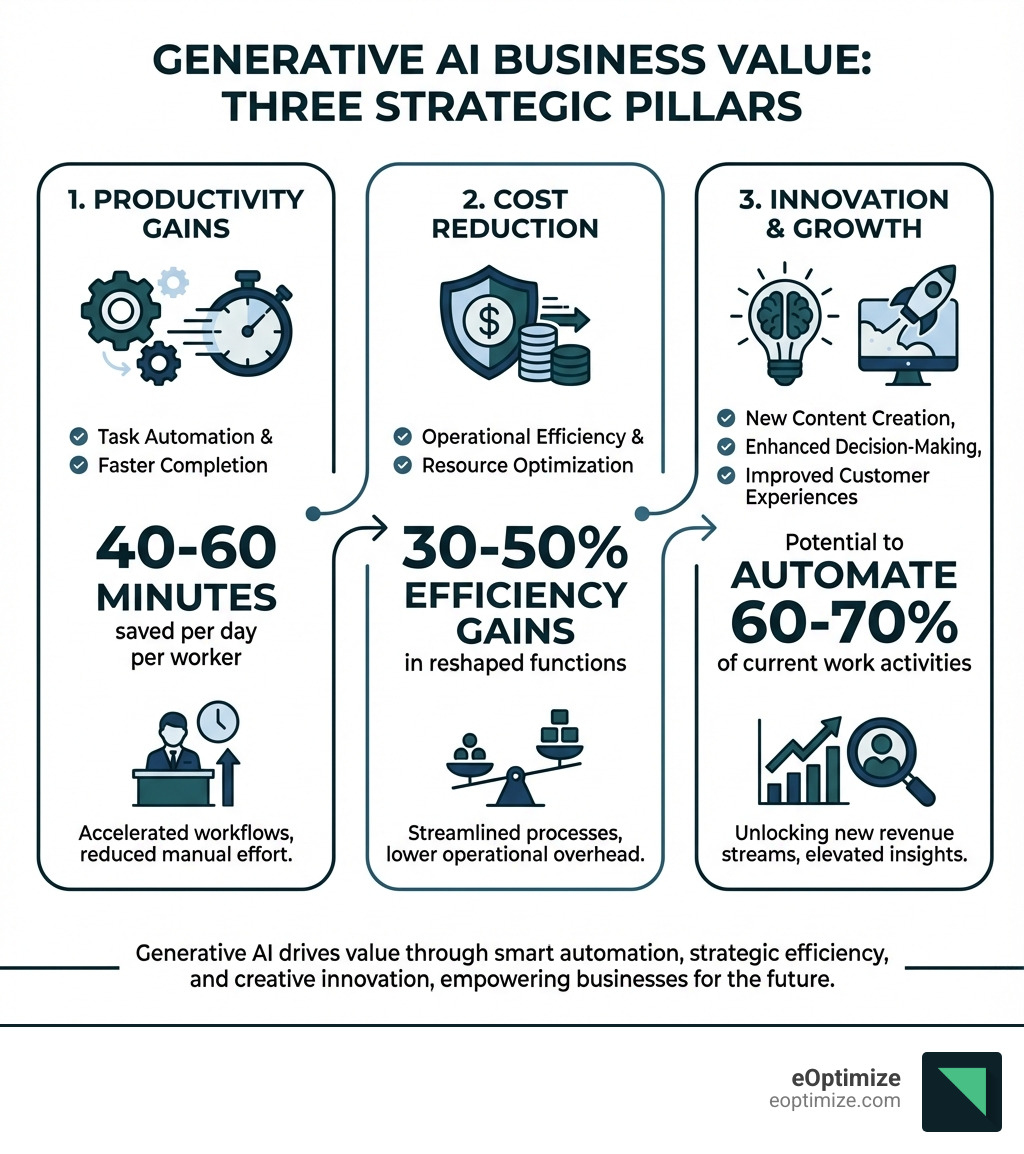 GENERATIVE AI BUSINESS VALUE: THREE STRATEGIC PILLARS

1. PRODUCTIVITY GAINS

Task Automation &
Faster Completion

40-60 MINUTES
saved per day per worker

Accelerated workflows, reduced manual effort.

2. COST REDUCTION

$

Operational Efficiency &
Resource Optimization

30-50% EFFICIENCY GAINS
in reshaped functions

Streamlined processes, lower operational overhead.

3. INNOVATION & GROWTH

New Content Creation,
Enhanced Decision-Making,
Improved Customer Experiences

Potential to
AUTOMATE 60-70%
of current work activities

Unlocking new revenue streams, elevated insights.

Generative AI drives value through smart automation, strategic efficiency, and creative innovation, empowering businesses for the future.

eOptimize
eoptimize.com