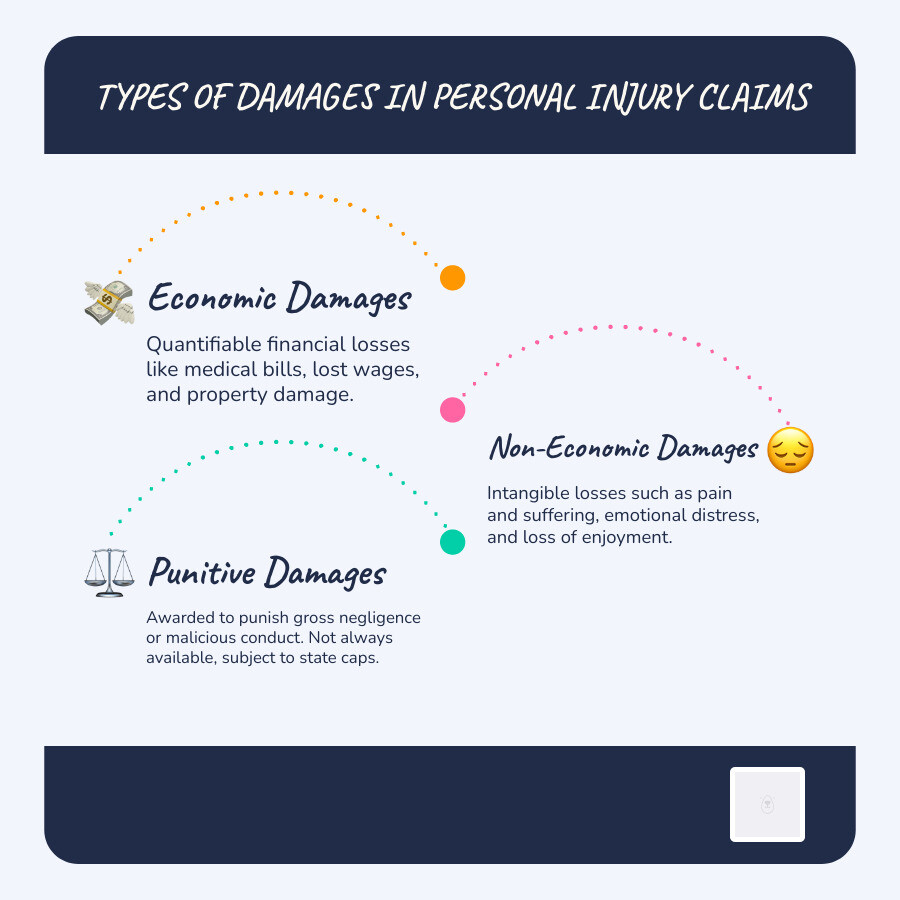 TYPES OF DAMAGES IN PERSONAL INJURY CLAIMS

Economic Damages

Quantifiable financial losses like medical bills, lost wages, and property damage.

Non-Economic Damages

Intangible losses such as pain and suffering, emotional distress, and loss of enjoyment.

Punitive Damages

Awarded to punish gross negligence or malicious conduct. Not always available, subject to state caps.