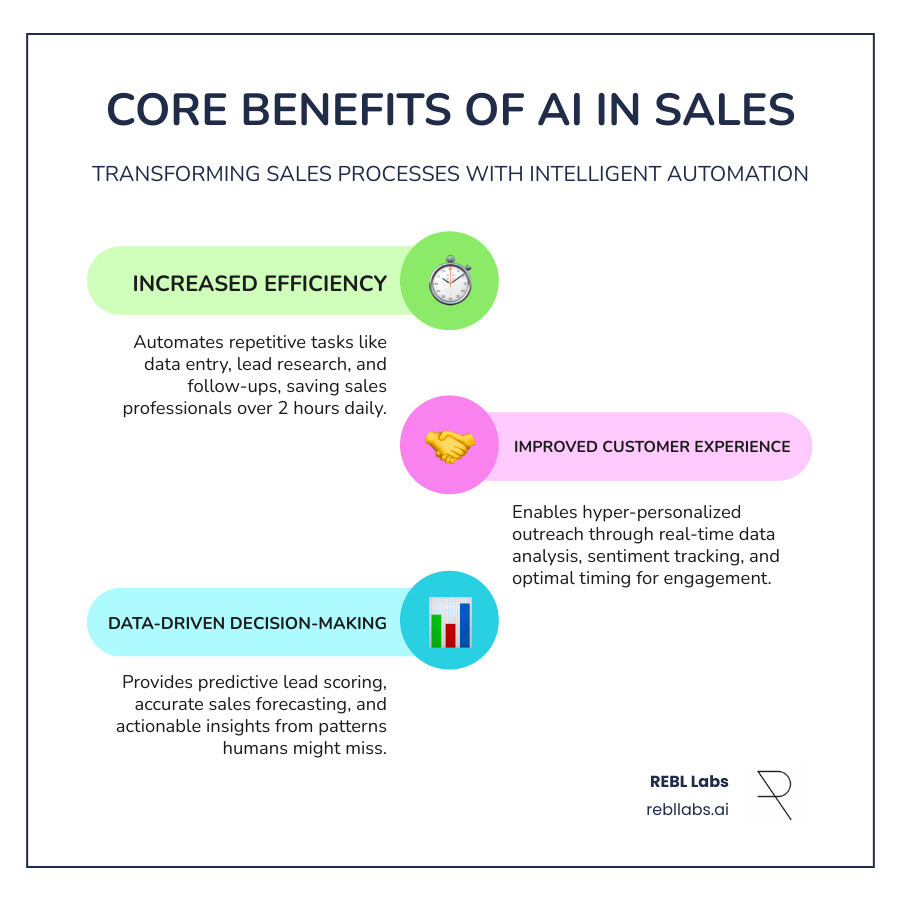 CORE BENEFITS OF AI IN SALES

TRANSFORMING SALES PROCESSES WITH INTELLIGENT AUTOMATION

INCREASED EFFICIENCY

Automates repetitive tasks like data entry, lead research, and follow-ups, saving sales professionals over 2 hours daily.

IMPROVED CUSTOMER EXPERIENCE

Enables hyper-personalized outreach through real-time data analysis, sentiment tracking, and optimal timing for engagement.

DATA-DRIVEN DECISION-MAKING

Provides predictive lead scoring, accurate sales forecasting, and actionable insights from patterns humans might miss.

REBL Labs
rebllabs.ai