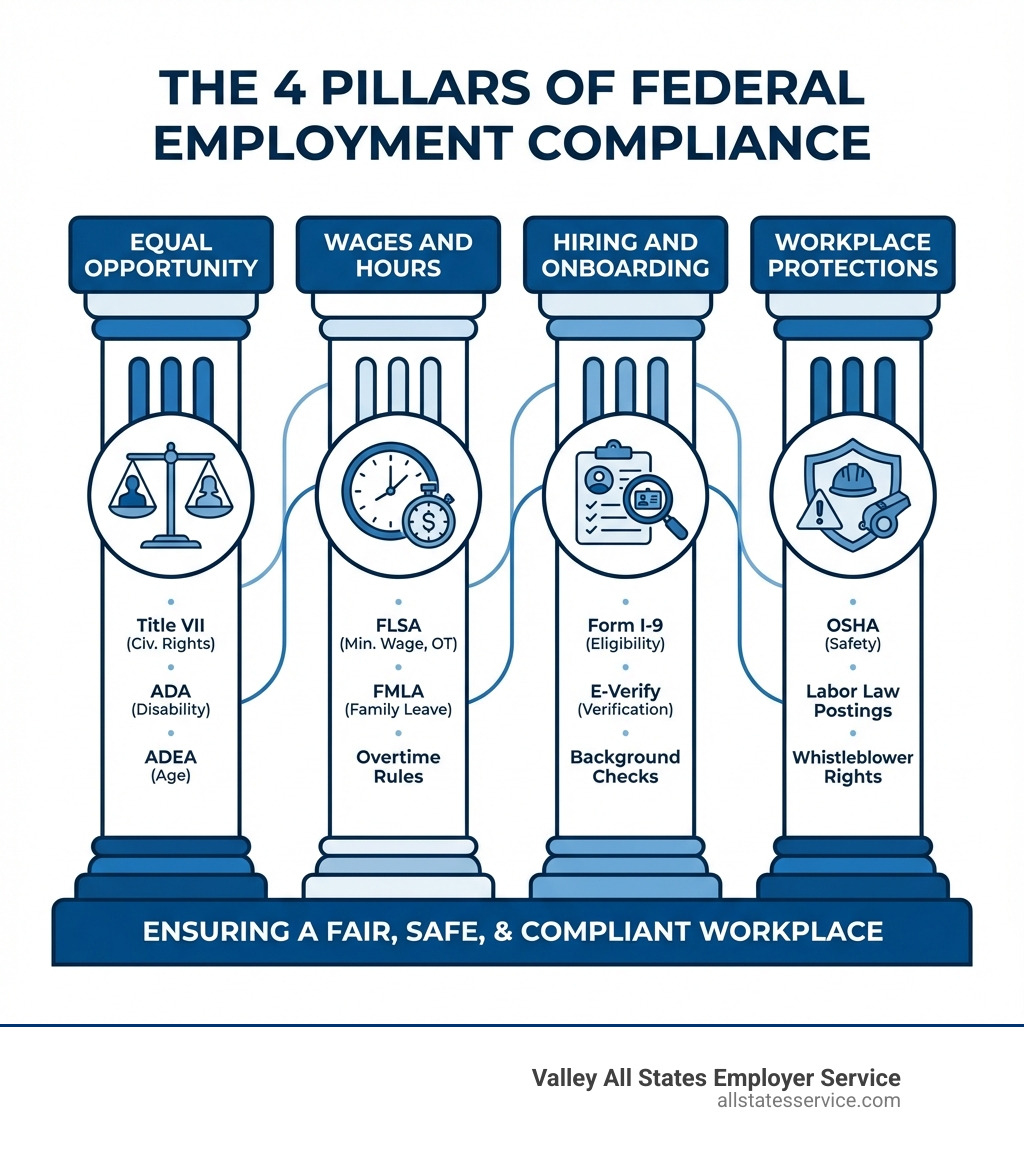 THE 4 PILLARS OF FEDERAL EMPLOYMENT COMPLIANCE

EQUAL OPPORTUNITY

Title VII
(Civ. Rights)

ADA
(Disability)

ADEA
(Age)

WAGES AND HOURS

FLSA
(Min. Wage, OT)

FMLA
(Family Leave)

Overtime Rules

HIRING AND ONBOARDING

Form I-9
(Eligibility)

E-Verify
(Verification)

Background Checks

WORKPLACE PROTECTIONS

OSHA
(Safety)

Labor Law Postings

Whistleblower Rights

ENSURING A FAIR, SAFE, & COMPLIANT WORKPLACE

Valley All States Employer Service
allstatesservice.com