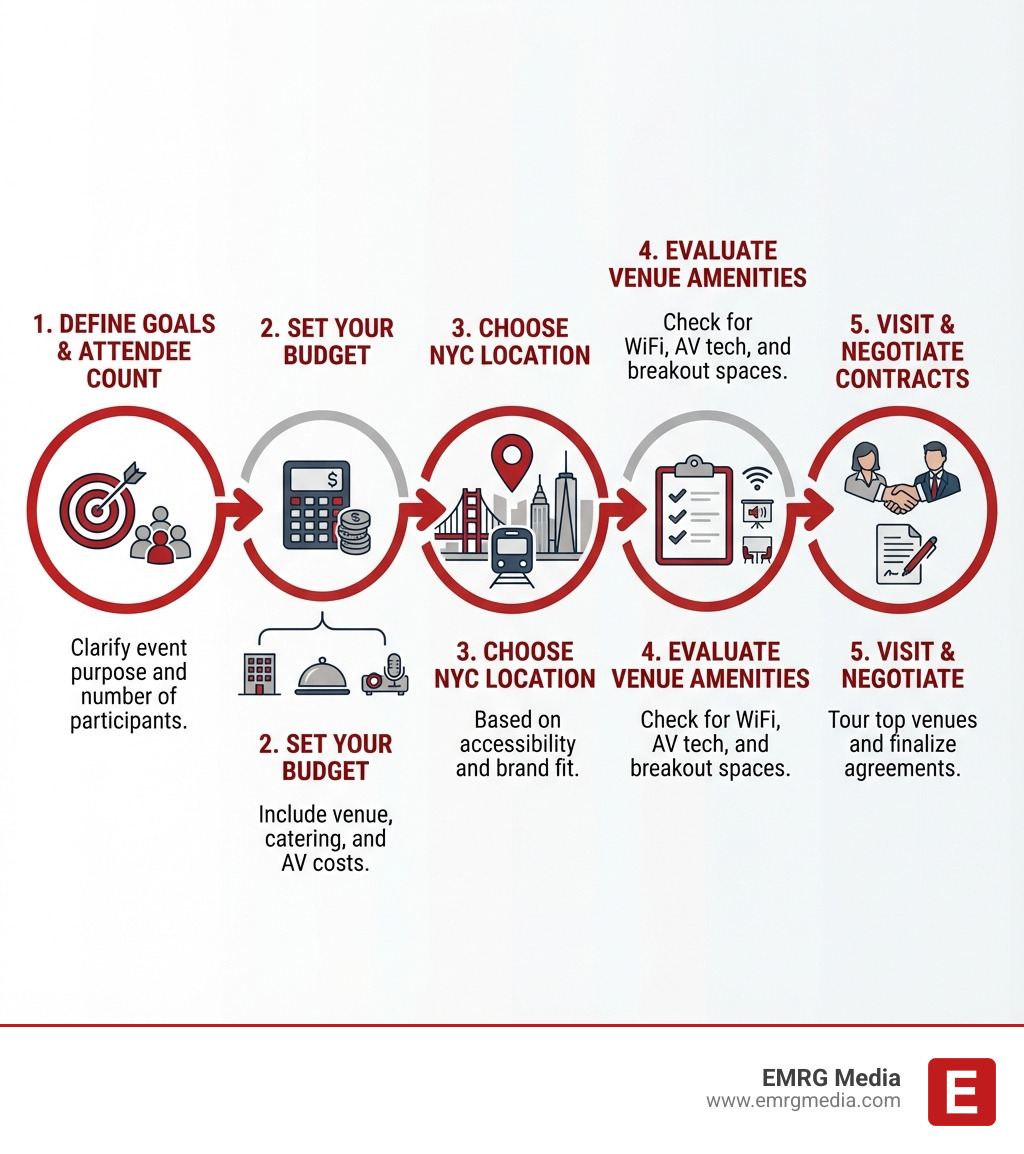 1. DEFINE GOALS & ATTENDEE COUNT

2. SET YOUR BUDGET

3. CHOOSE NYC LOCATION

4. EVALUATE VENUE AMENITIES

Check for WiFi, AV tech, and breakout spaces.

5. VISIT & NEGOTIATE CONTRACTS

$

Clarify event purpose and number of participants.

2. SET YOUR BUDGET

Include venue, catering, and AV costs.

3. CHOOSE NYC LOCATION

Based on accessibility and brand fit.

4. EVALUATE VENUE AMENITIES

Check for WiFi, AV tech, and breakout spaces.

5. VISIT & NEGOTIATE

Tour top venues and finalize agreements.

EMRG Media
www.emrgmedia.com

E