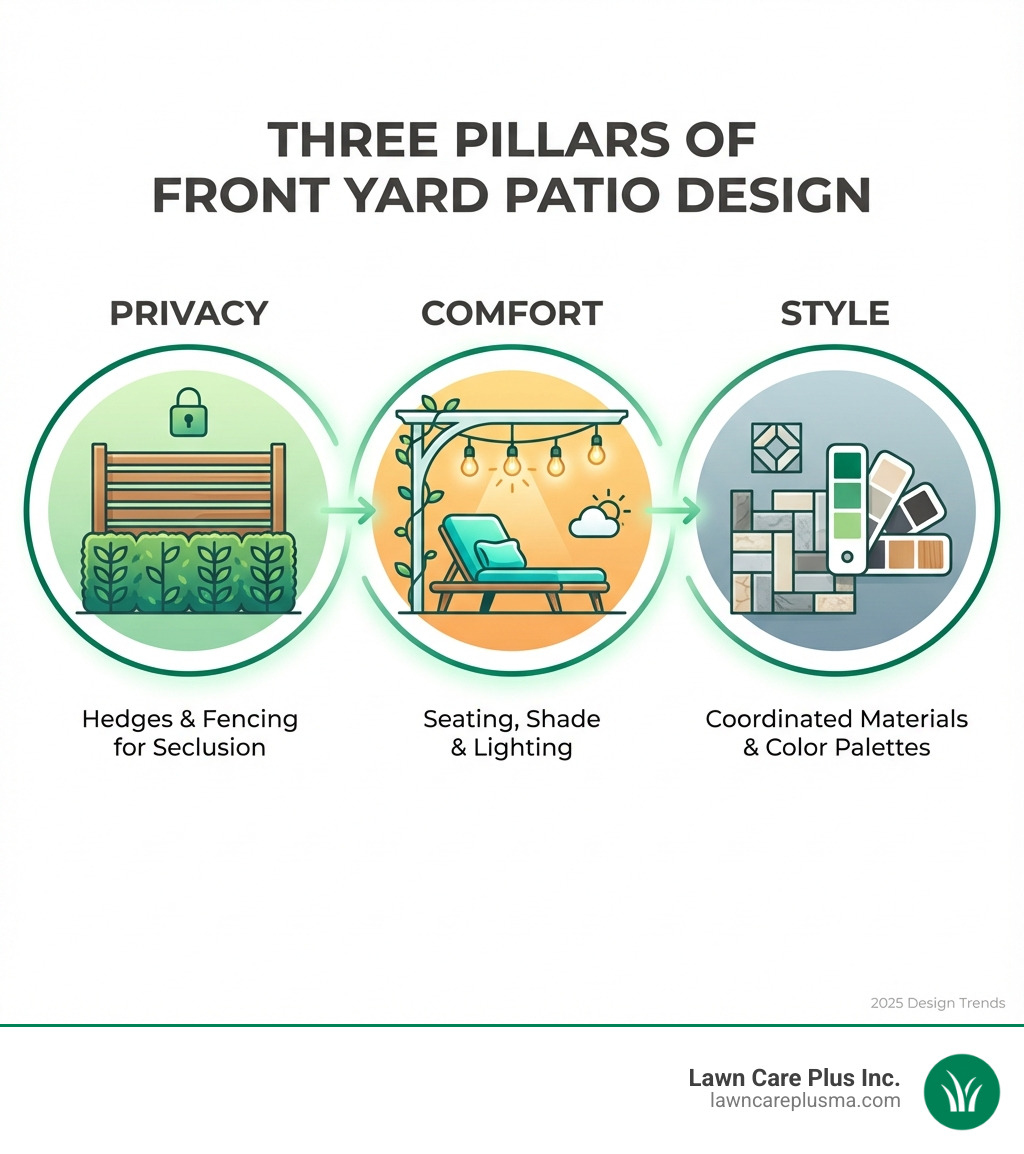 THREE PILLARS OF FRONT YARD PATIO DESIGN

PRIVACY

Hedges & Fencing for Seclusion

COMFORT

Seating, Shade & Lighting

STYLE

Coordinated Materials & Color Palettes

2025 Design Trends

Lawn Care Plus Inc.
lawncareplusma.com