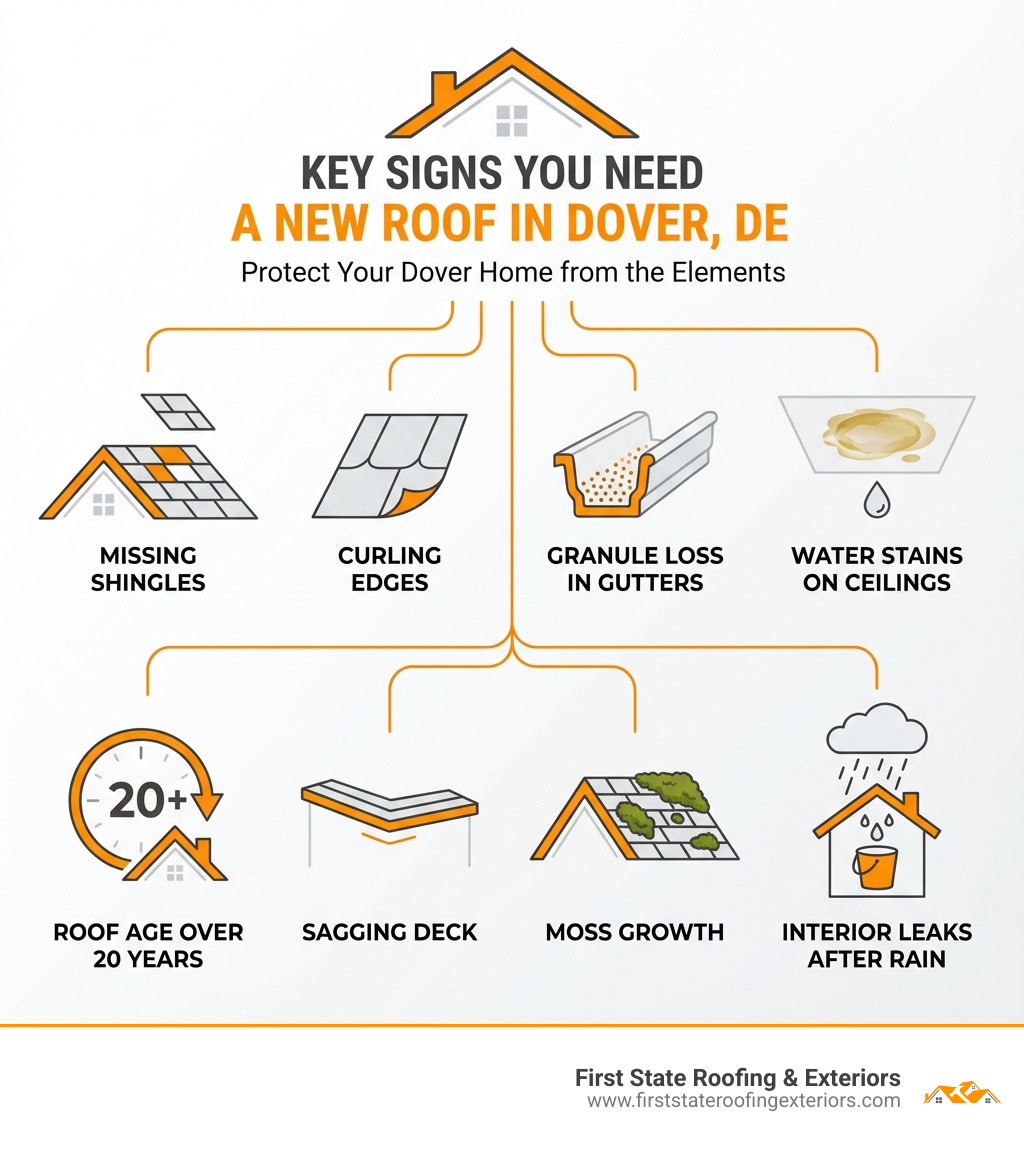 KEY SIGNS YOU NEED
A NEW ROOF IN DOVER, DE
Protect Your Dover Home from the Elements

MISSING SHINGLES

CURLING EDGES

GRANULE LOSS IN GUTTERS

WATER STAINS ON CEILINGS

20+

ROOF AGE OVER 20 YEARS

SAGGING DECK

MOSS GROWTH

INTERIOR LEAKS AFTER RAIN

First State Roofing & Exteriors
www.firststateroofingexteriors.com