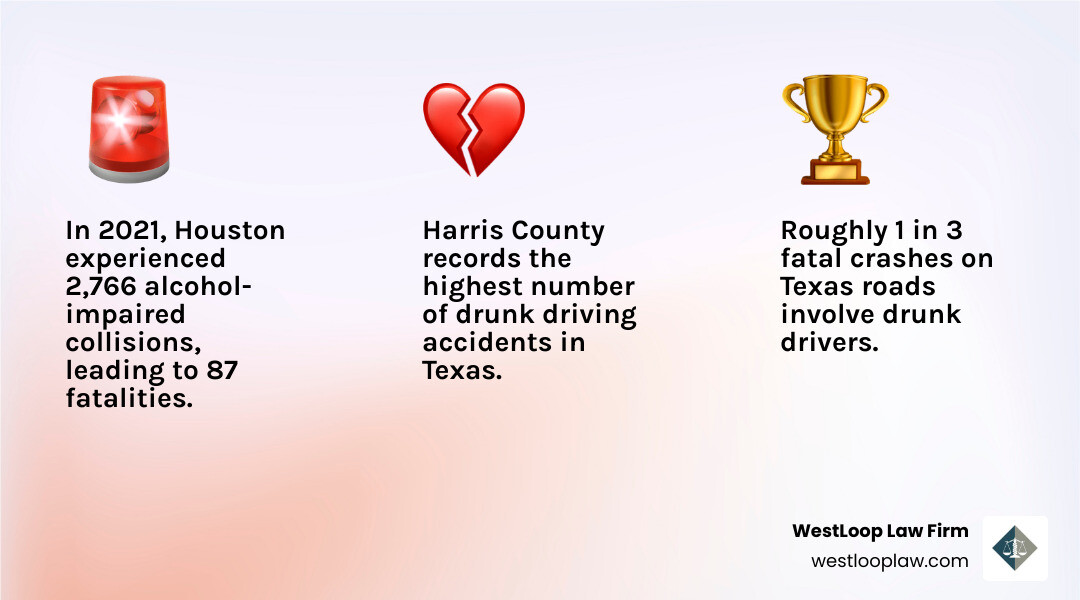 In 2021, Houston experienced 2,766 alcohol-impaired collisions, leading to 87 fatalities.

Harris County records the highest number of drunk driving accidents in Texas.

Roughly 1 in 3 fatal crashes on Texas roads involve drunk drivers.

WestLoop Law Firm
westlooplaw.com