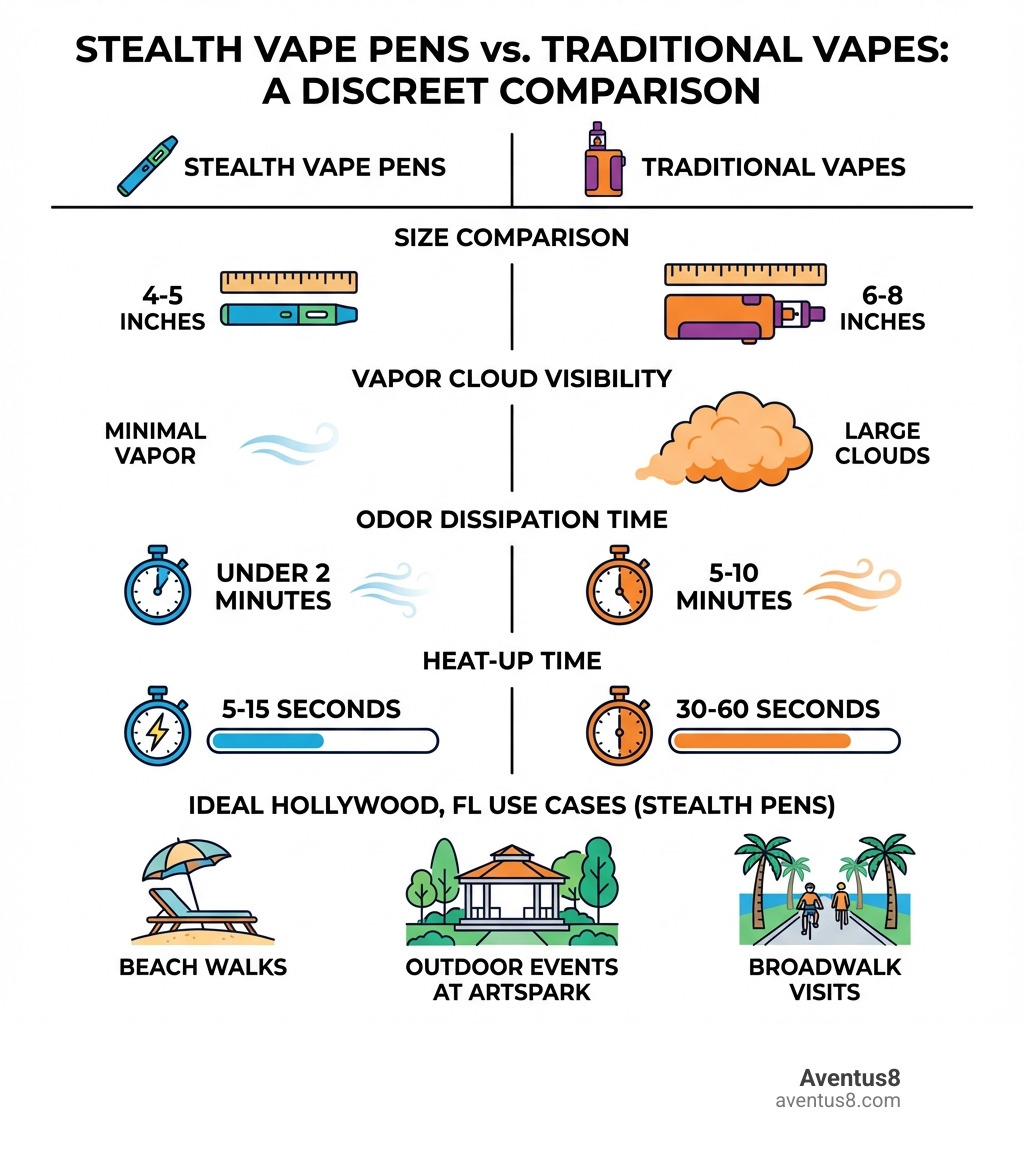 STEALTH VAPE PENS vs. TRADITIONAL VAPES: A DISCREET COMPARISON

STEALTH VAPE PENS

TRADITIONAL VAPES

SIZE COMPARISON

4-5 INCHES

6-8 INCHES

VAPOR CLOUD VISIBILITY

MINIMAL VAPOR

LARGE CLOUDS

ODOR DISSIPATION TIME

UNDER 2 MINUTES

5-10 MINUTES

HEAT-UP TIME

5-15 SECONDS

30-60 SECONDS

IDEAL HOLLYWOOD, FL USE CASES (STEALTH PENS)

BEACH WALKS

OUTDOOR EVENTS AT ARTSPARK

BROADWALK VISITS

Aventus8
aventus8.com