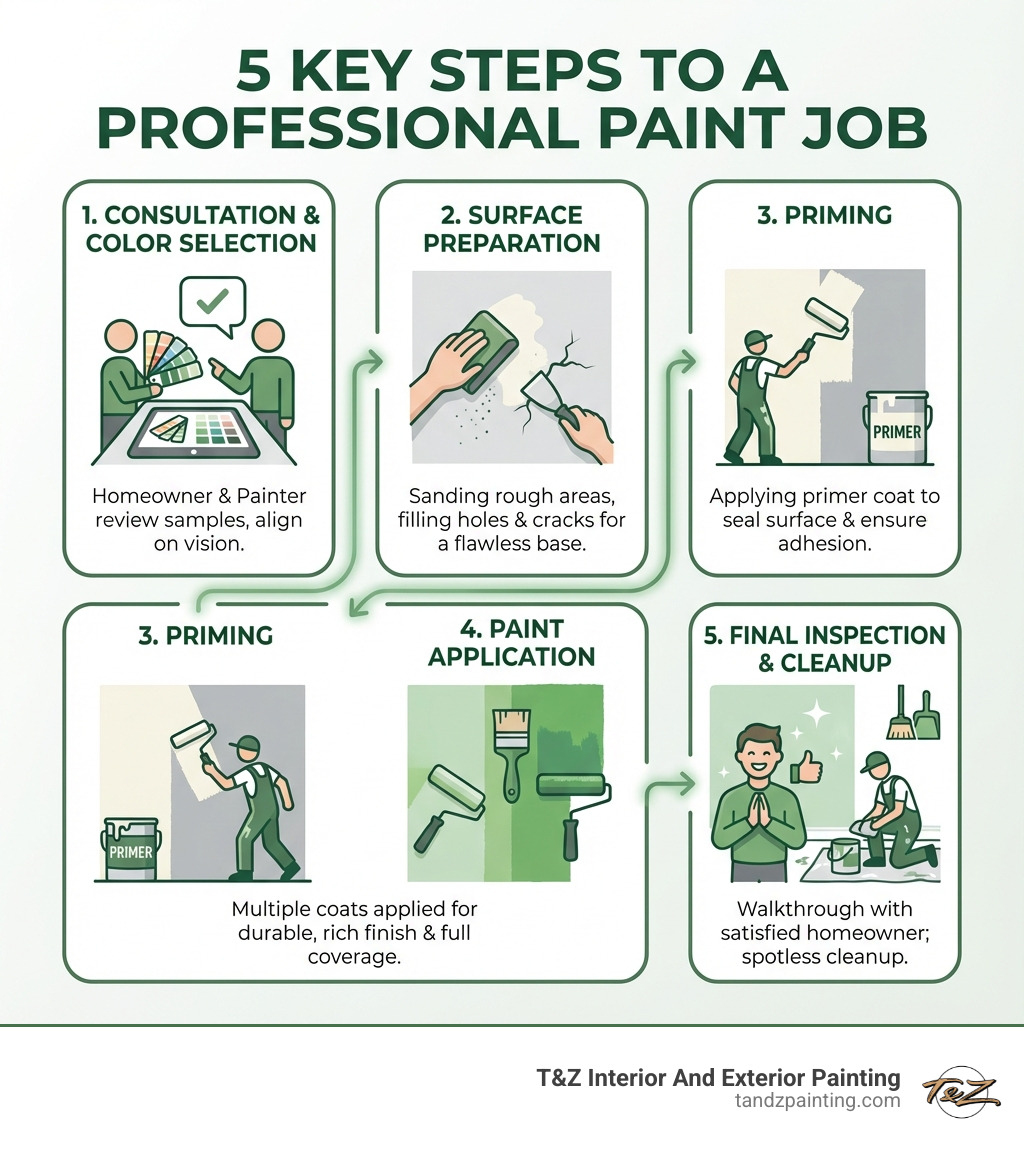 5 KEY STEPS TO A PROFESSIONAL PAINT JOB

1. CONSULTATION & COLOR SELECTION

Homeowner & Painter review samples, align on vision.

2. SURFACE PREPARATION

Sanding rough areas, filling holes & cracks for a flawless base.

3. PRIMING

PRIMER

Applying primer coat to seal surface & ensure adhesion.

3. PRIMING

PRIMER

4. PAINT APPLICATION

Multiple coats applied for durable, rich finish & full coverage.

5. FINAL INSPECTION & CLEANUP

Walkthrough with satisfied homeowner; spotless cleanup.

T&Z Interior And Exterior Painting
tandzpainting.com

T&Z