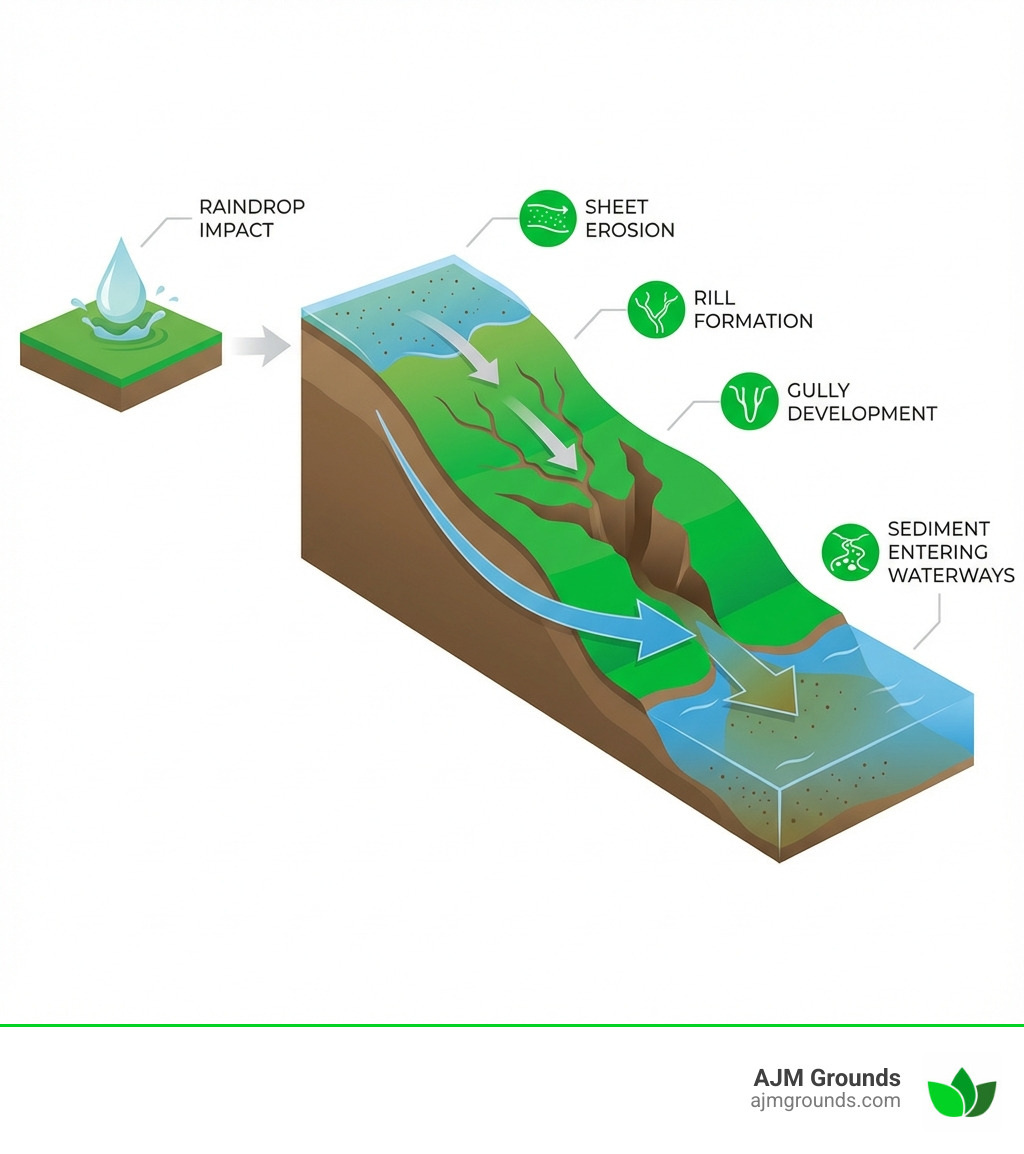 RAINDROP IMPACT

SHEET EROSION

RILL FORMATION

GULLY DEVELOPMENT

SEDIMENT ENTERING WATERWAYS

AJM Grounds
ajmgrounds.com