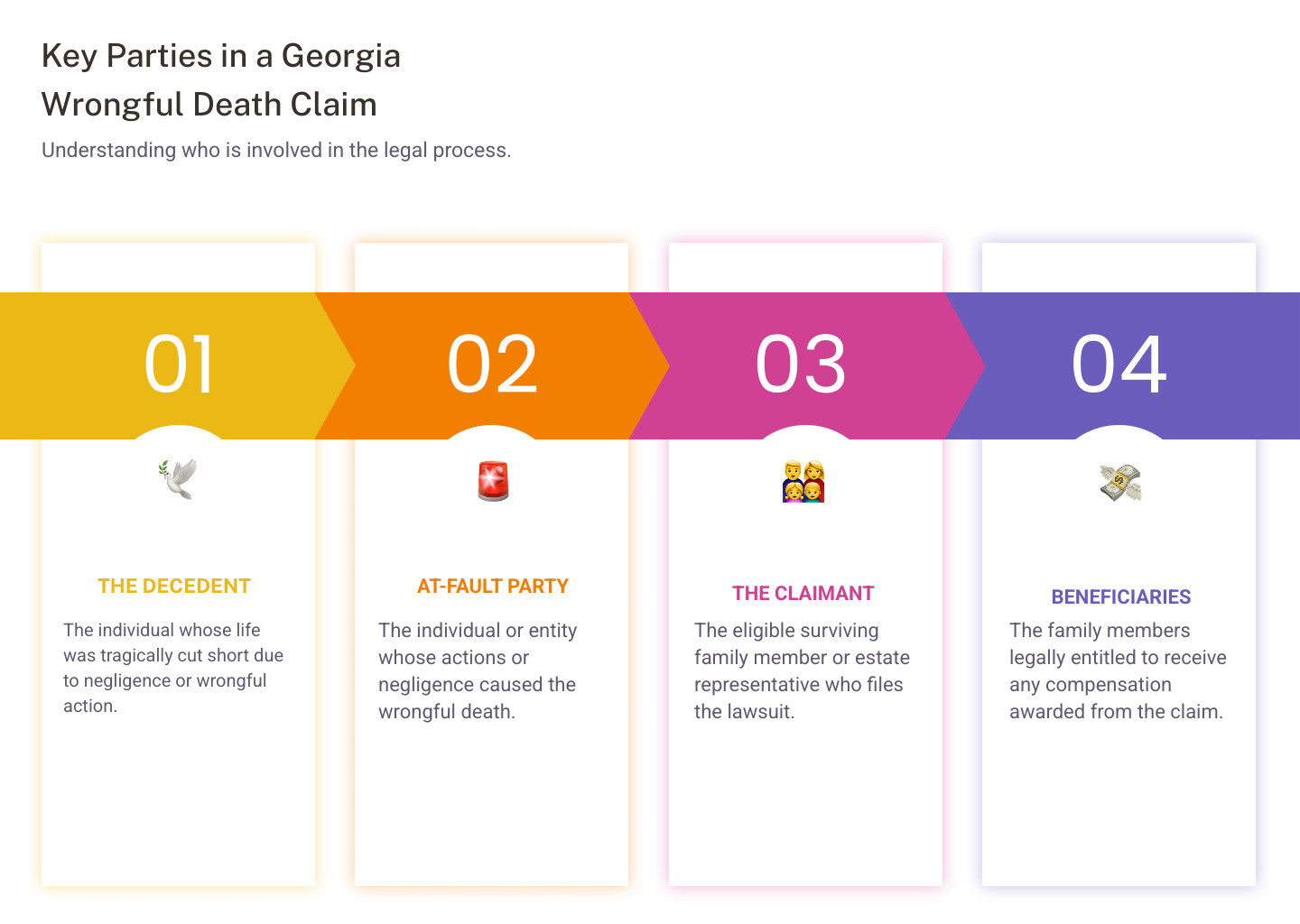 Key Parties in a Georgia Wrongful Death Claim

Understanding who is involved in the legal process.

01

THE DECEDENT

The individual whose life was tragically cut short due to negligence or wrongful action.

02

AT-FAULT PARTY

The individual or entity whose actions or negligence caused the wrongful death.

03

THE CLAIMANT

The eligible surviving family member or estate representative who files the lawsuit.

04

BENEFICIARIES

The family members legally entitled to receive any compensation awarded from the claim.