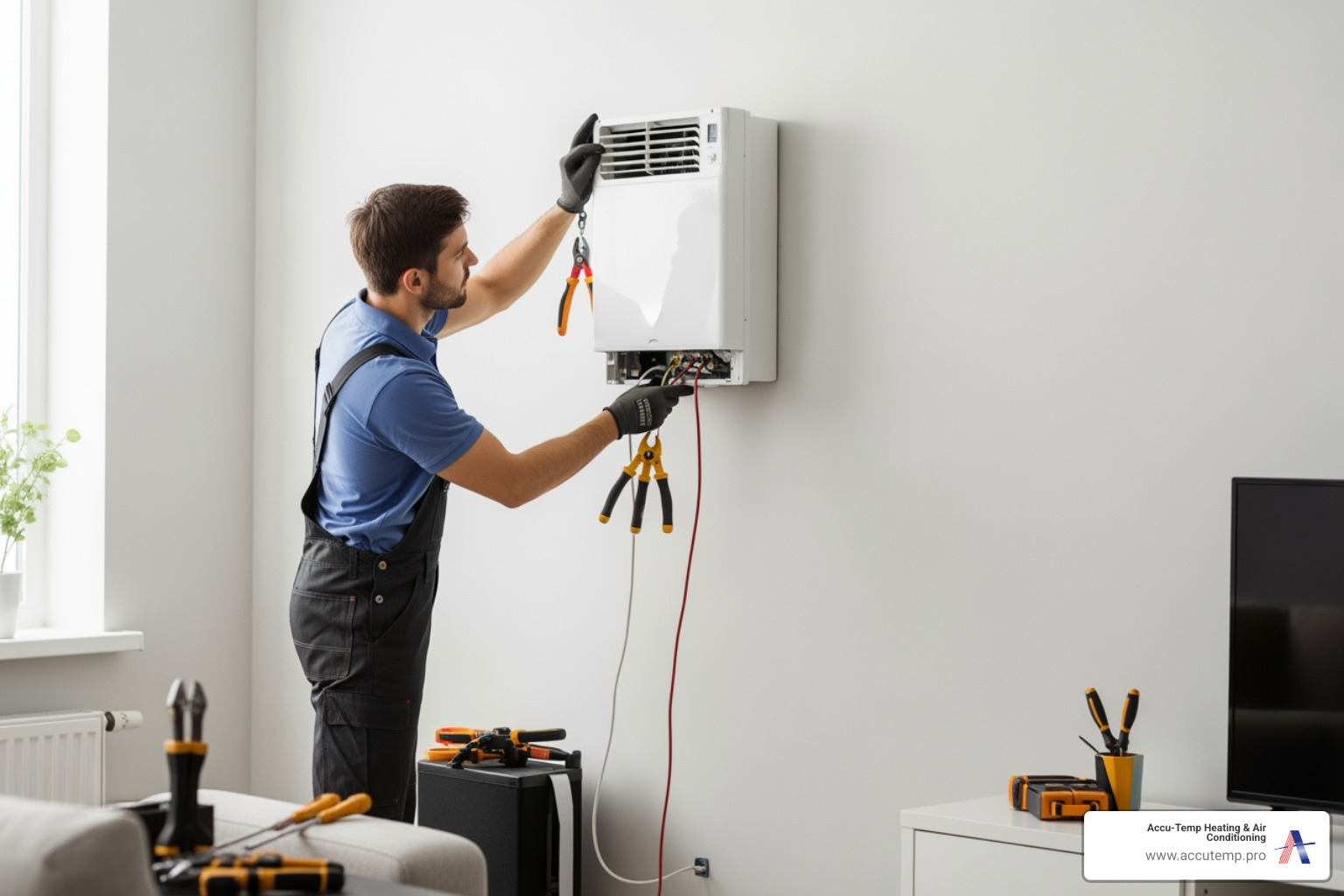 Accu-Temp Heating & Air Conditioning
www.accutemp.pro