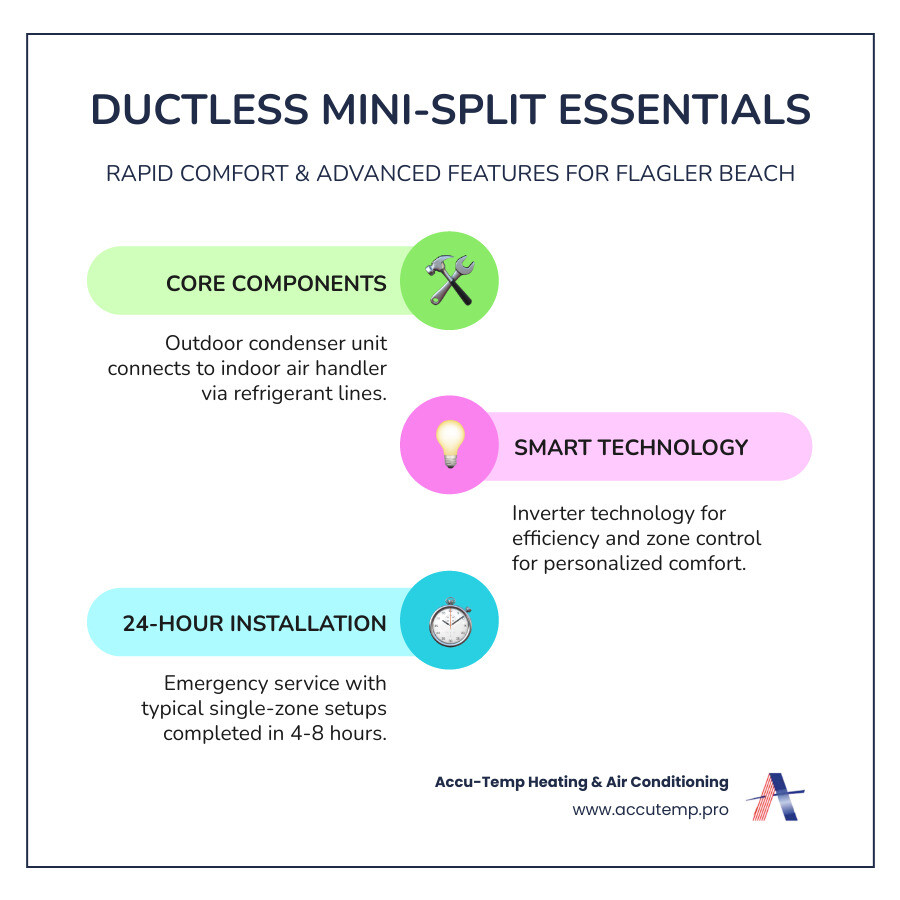 DUCTLESS MINI-SPLIT ESSENTIALS

RAPID COMFORT & ADVANCED FEATURES FOR FLAGLER BEACH

CORE COMPONENTS

Outdoor condenser unit connects to indoor air handler via refrigerant lines.

SMART TECHNOLOGY

Inverter technology for efficiency and zone control for personalized comfort.

24-HOUR INSTALLATION

Emergency service with typical single-zone setups completed in 4-8 hours.

Accu-Temp Heating & Air Conditioning
www.accutemp.pro