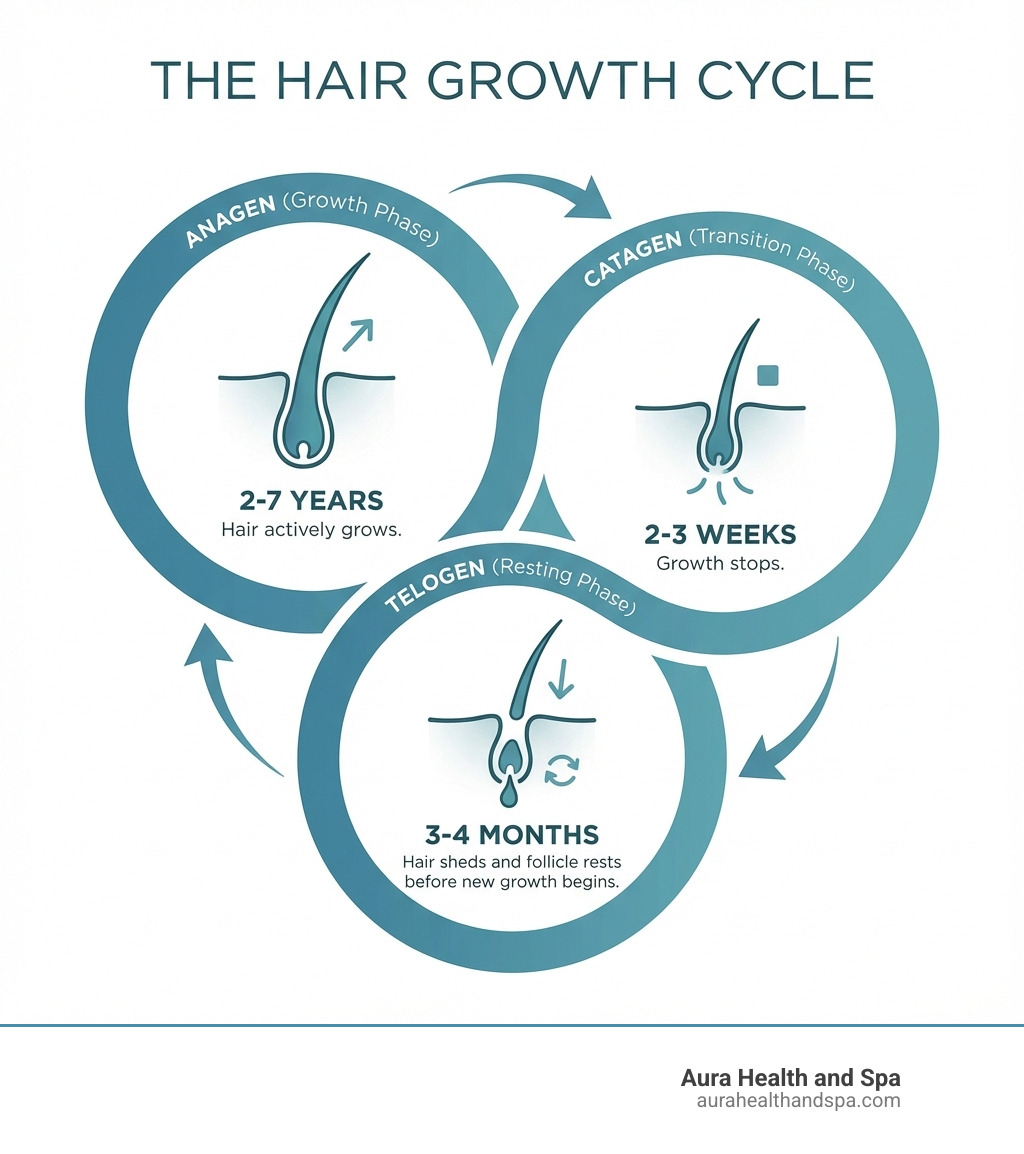 THE HAIR GROWTH CYCLE

ANAGEN (Growth Phase)

2-7 YEARS
Hair actively grows.

CATAGEN (Transition Phase)

2-3 WEEKS
Growth stops.

TELOGEN (Resting Phase)

3-4 MONTHS
Hair sheds and follicle rests before new growth begins.

Aura Health and Spa
aurahealthandspa.com