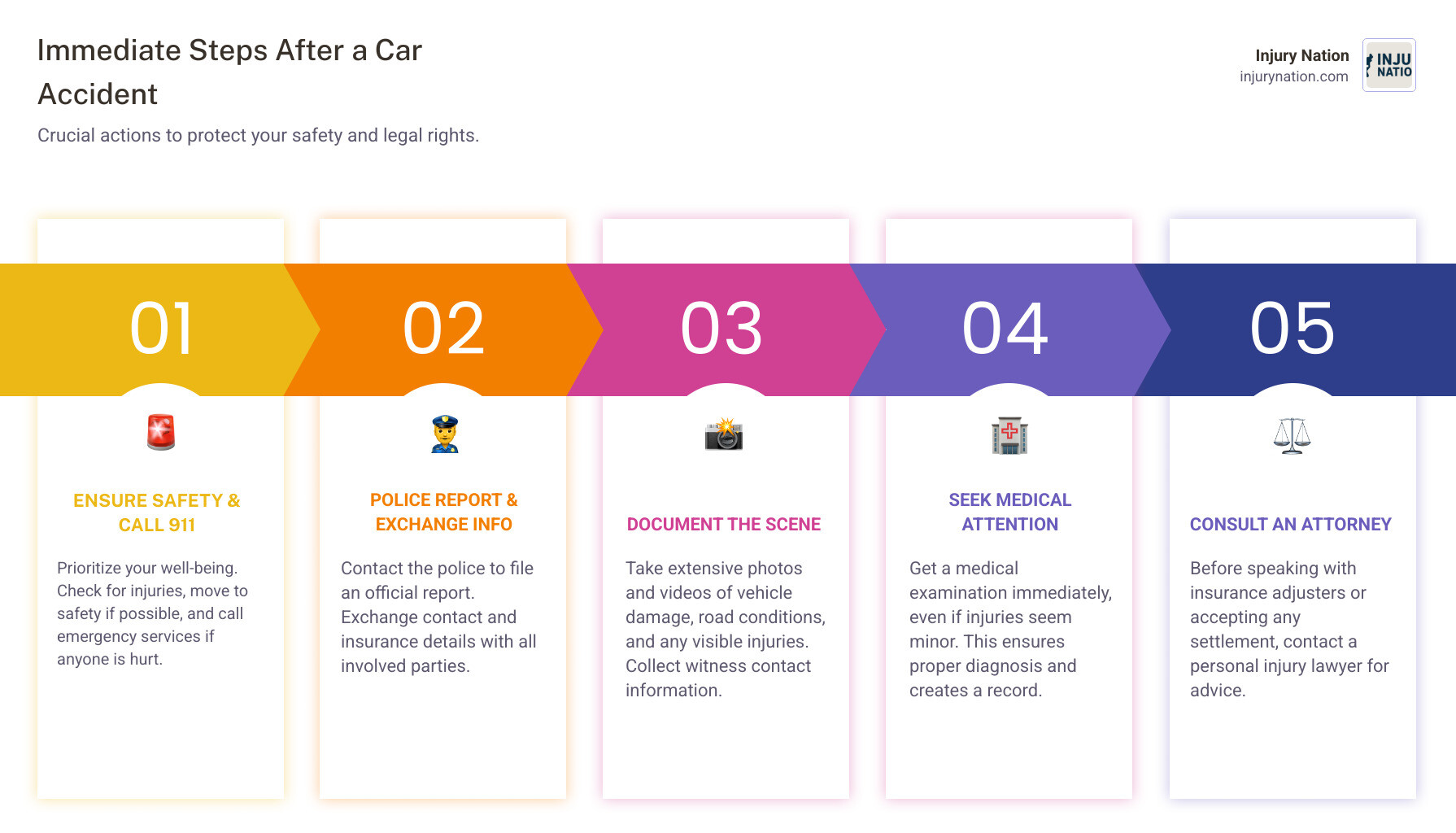 Immediate Steps After a Car Accident

Crucial actions to protect your safety and legal rights.

Injury Nation
injurynation.com

INJU NATIO

01

ENSURE SAFETY & CALL 911

Prioritize your well-being. Check for injuries, move to safety if possible, and call emergency services if anyone is hurt.

02

POLICE REPORT & EXCHANGE INFO

Contact the police to file an official report. Exchange contact and insurance details with all involved parties.

03

DOCUMENT THE SCENE

Take extensive photos and videos of vehicle damage, road conditions, and any visible injuries. Collect witness contact information.

04

SEEK MEDICAL ATTENTION

Get a medical examination immediately, even if injuries seem minor. This ensures proper diagnosis and creates a record.

05

CONSULT AN ATTORNEY

Before speaking with insurance adjusters or accepting any settlement, contact a personal injury lawyer for advice.