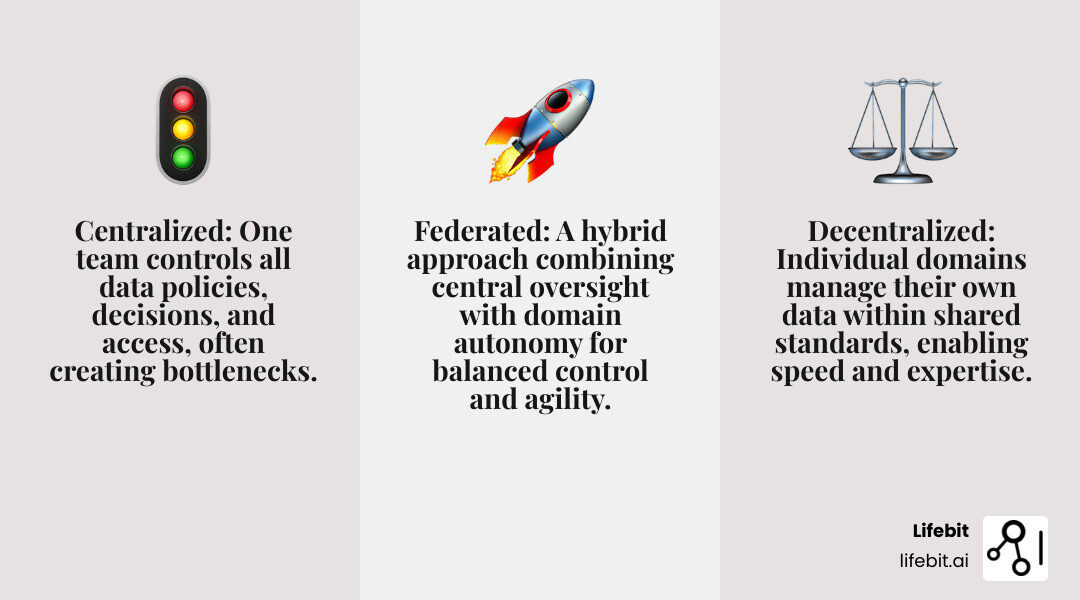 Centralized: One team controls all data policies, decisions, and access, often creating bottlenecks.

Federated: A hybrid approach combining central oversight with domain autonomy for balanced control and agility.

Decentralized: Individual domains manage their own data within shared standards, enabling speed and expertise.

Lifebit
lifebit.ai