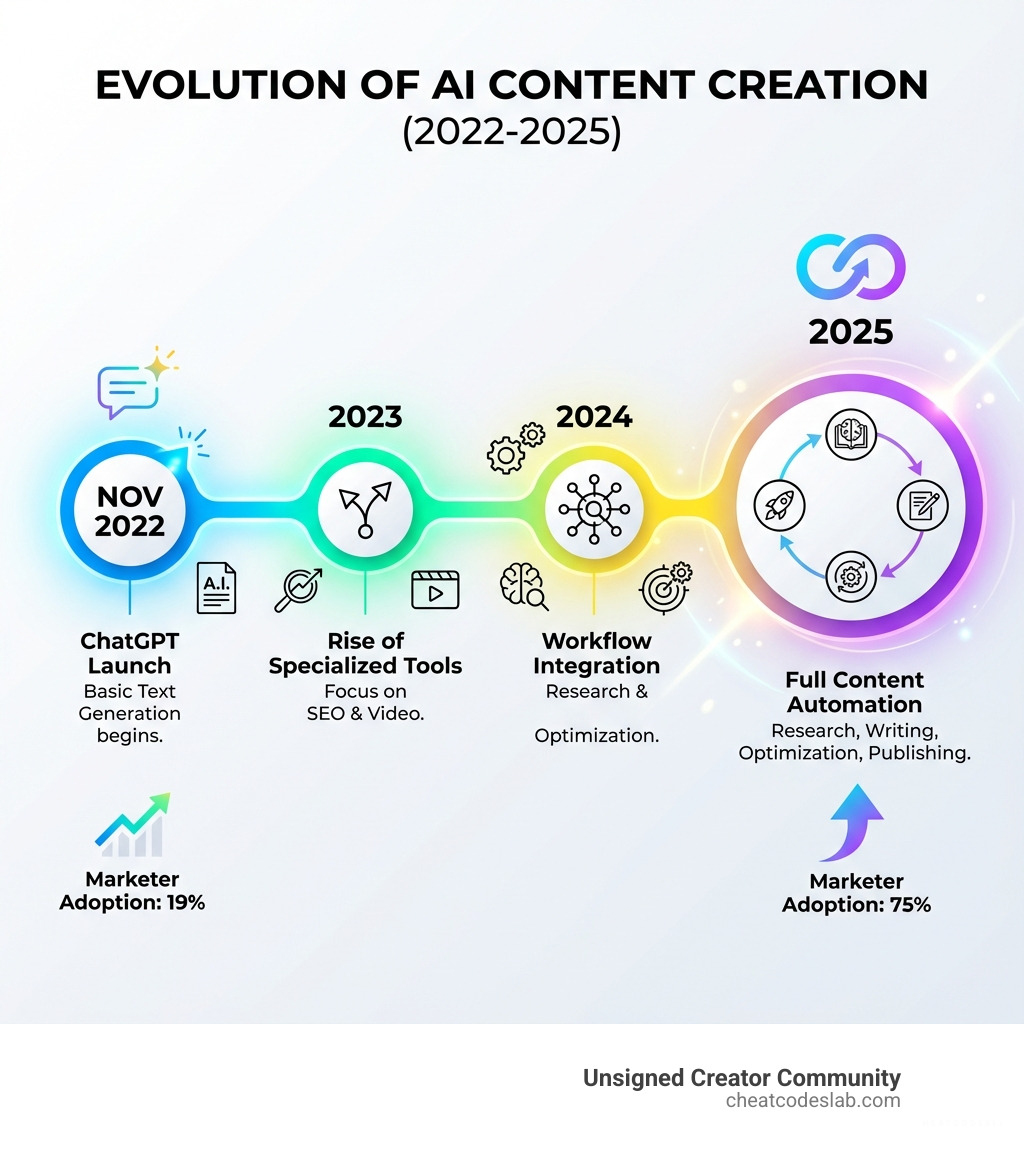 EVOLUTION OF AI CONTENT CREATION
(2022-2025)

NOV 2022

A.I.

ChatGPT Launch
Basic Text Generation begins.

Marketer Adoption: 19%

2023

Rise of Specialized Tools
Focus on SEO & Video.

2024

Workflow Integration
Research & Optimization.

2025

Full Content Automation
Research, Writing, Optimization, Publishing.

Marketer Adoption: 75%

Unsigned Creator Community
cheatcodeslab.com