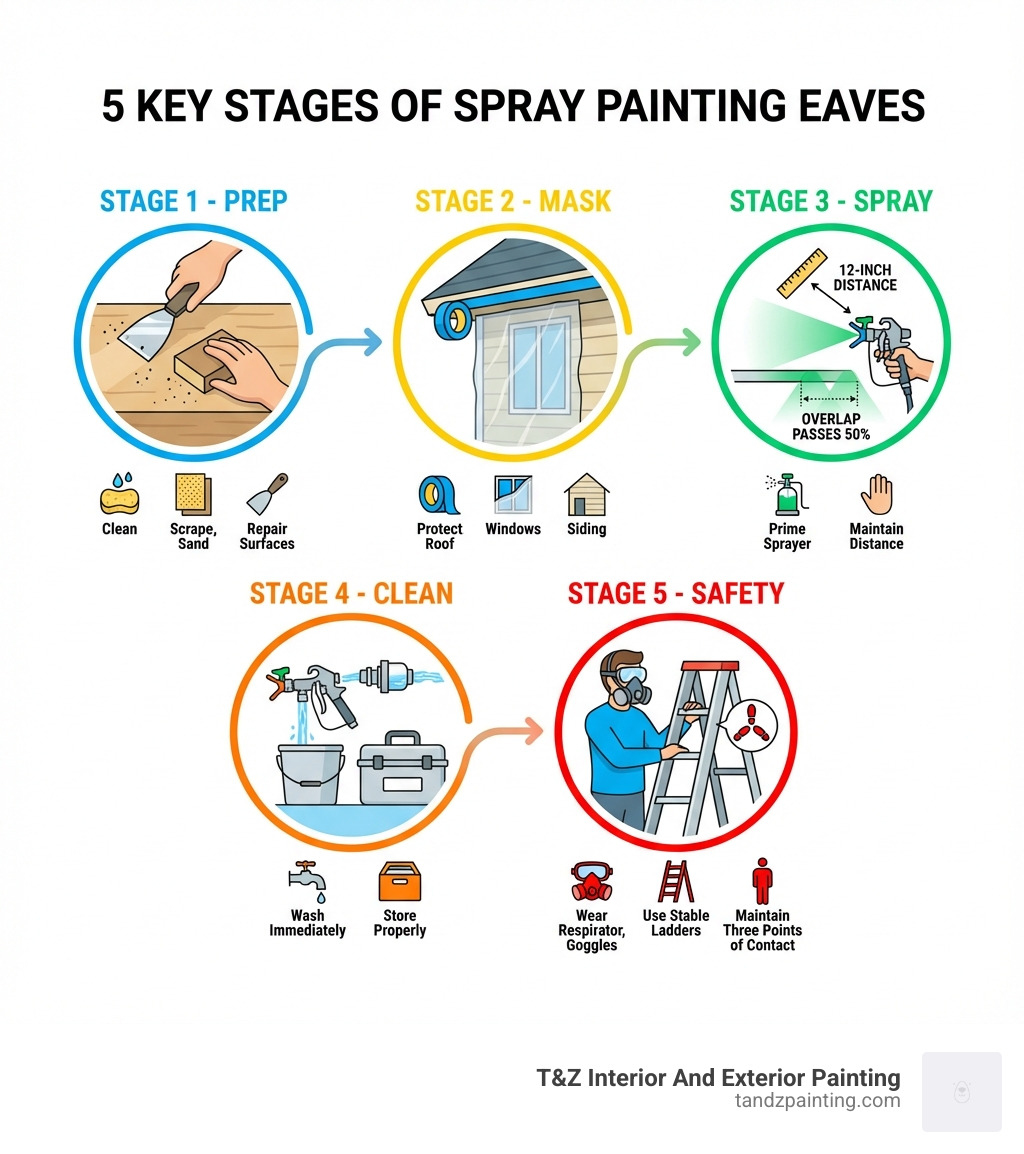 5 KEY STAGES OF SPRAY PAINTING EAVES

STAGE 1 - PREP

Clean
Scrape, Sand
Repair Surfaces

STAGE 2 - MASK

Protect Roof
Windows
Siding

STAGE 3 - SPRAY

12-INCH DISTANCE
OVERLAP PASSES 50%

Prime Sprayer
Maintain Distance

STAGE 4 - CLEAN

Wash Immediately
Store Properly

STAGE 5 - SAFETY

Wear Respirator, Goggles
Use Stable Ladders
Maintain Three Points of Contact

T&Z Interior And Exterior Painting
tandzpainting.com