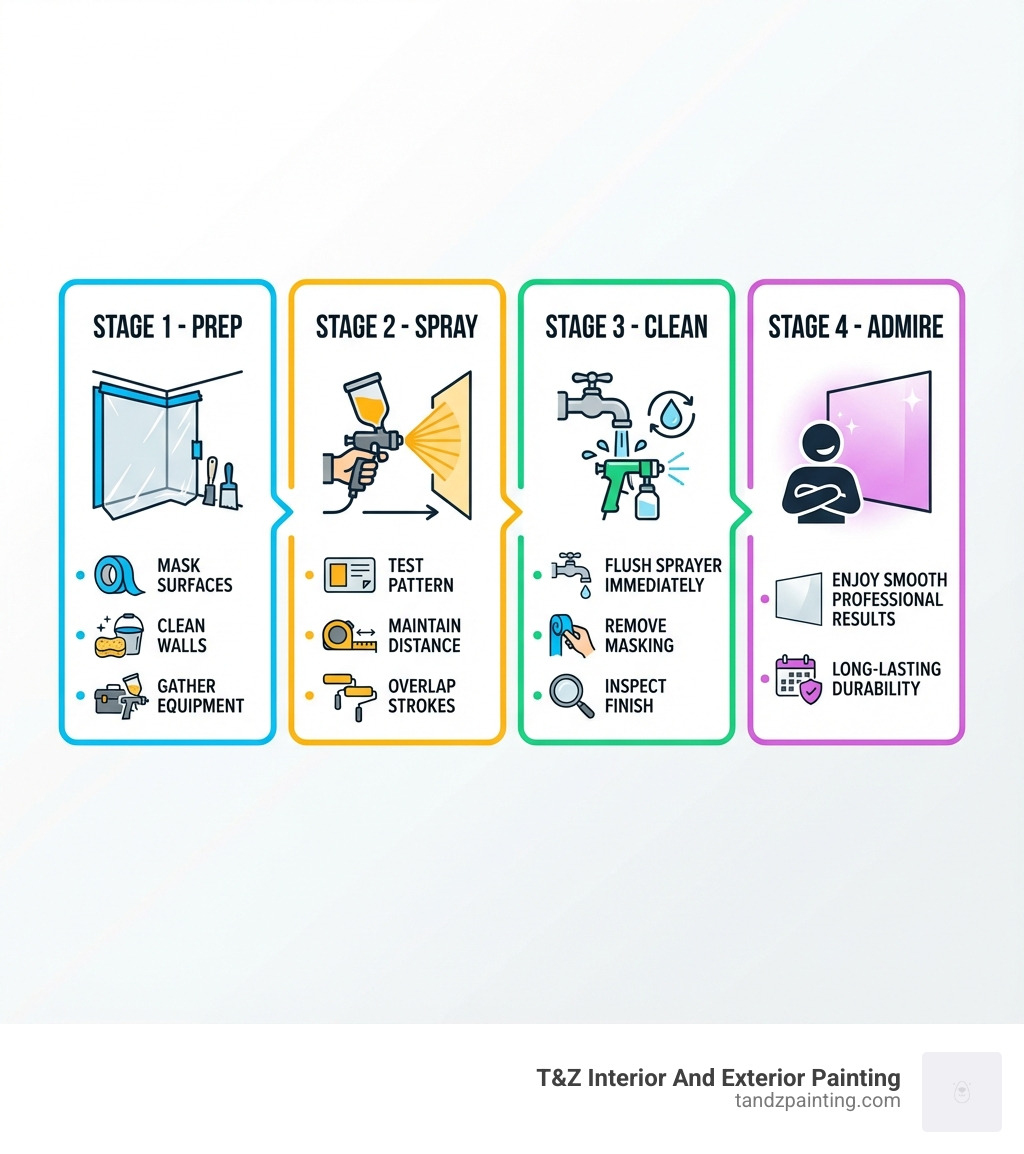 STAGE 1 - PREP

MASK SURFACES

CLEAN WALLS

GATHER EQUIPMENT

STAGE 2 - SPRAY

TEST PATTERN

MAINTAIN DISTANCE

OVERLAP STROKES

STAGE 3 - CLEAN

FLUSH SPRAYER IMMEDIATELY

REMOVE MASKING

INSPECT FINISH

STAGE 4 - ADMIRE

ENJOY SMOOTH PROFESSIONAL RESULTS

LONG-LASTING DURABILITY

T&Z Interior And Exterior Painting
tandzpainting.com