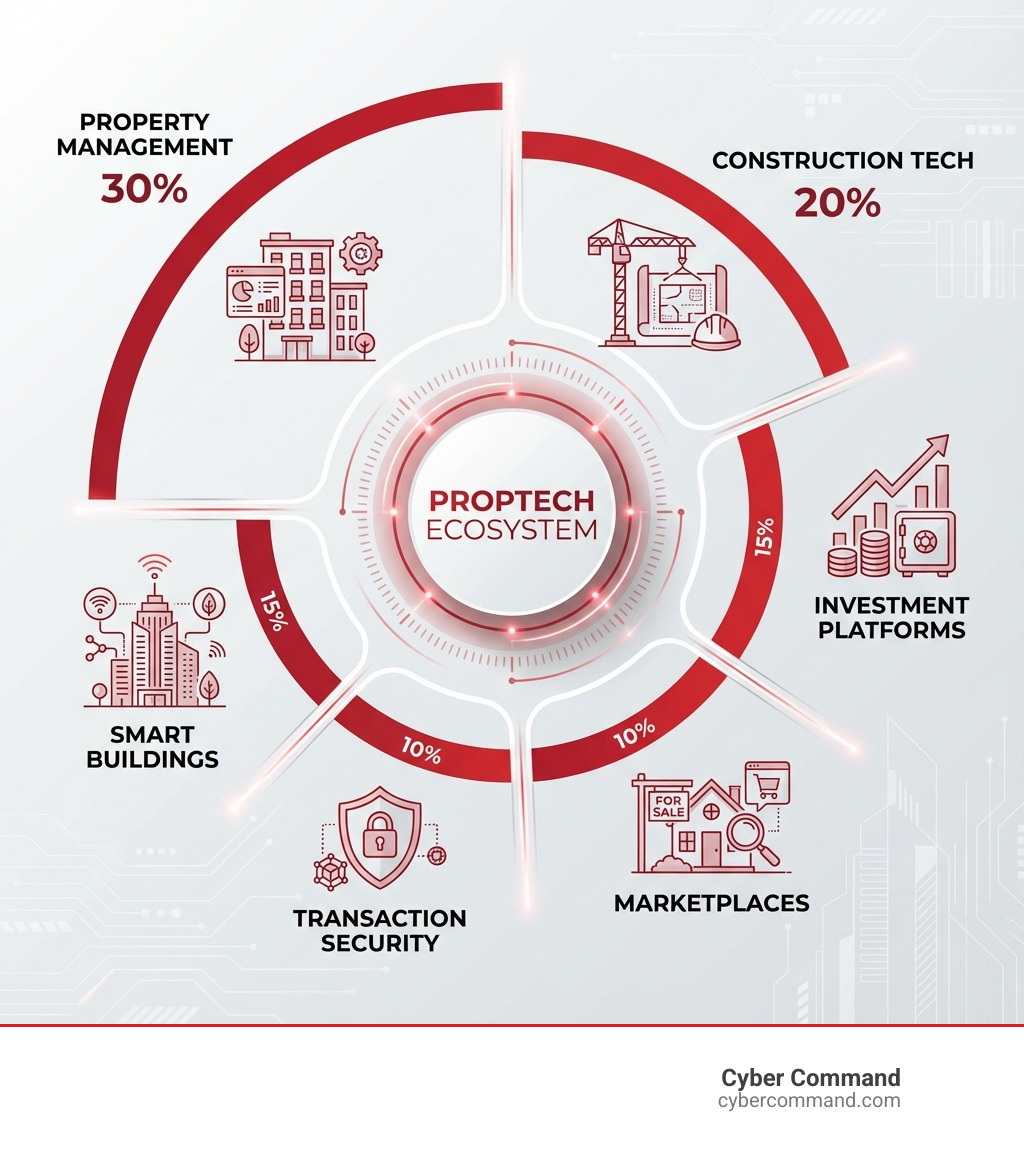 PROPERTY MANAGEMENT
30%

CONSTRUCTION TECH
20%

PROPTECH ECOSYSTEM

15%

INVESTMENT PLATFORMS

15%

SMART BUILDINGS

10%

10%

FOR SALE

TRANSACTION SECURITY

MARKETPLACES

Cyber Command
cybercommand.com